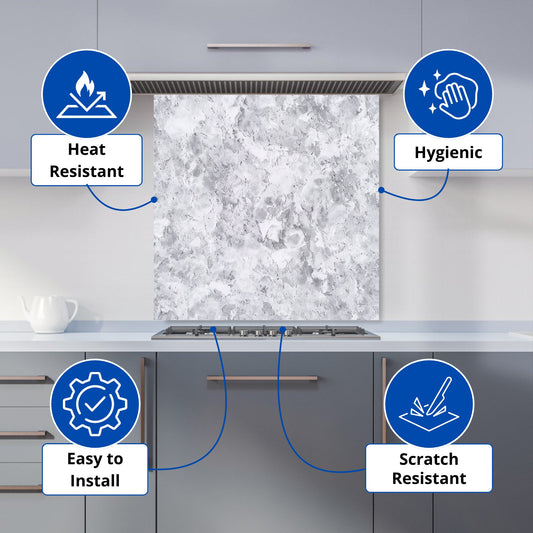 Heat Resistant

Hygienic

Easy to Install

Scratch Resistant