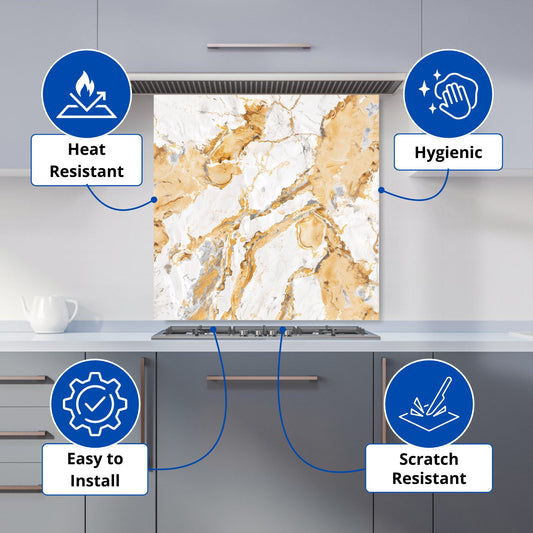 Heat Resistant

Hygienic

Easy to Install

Scratch Resistant