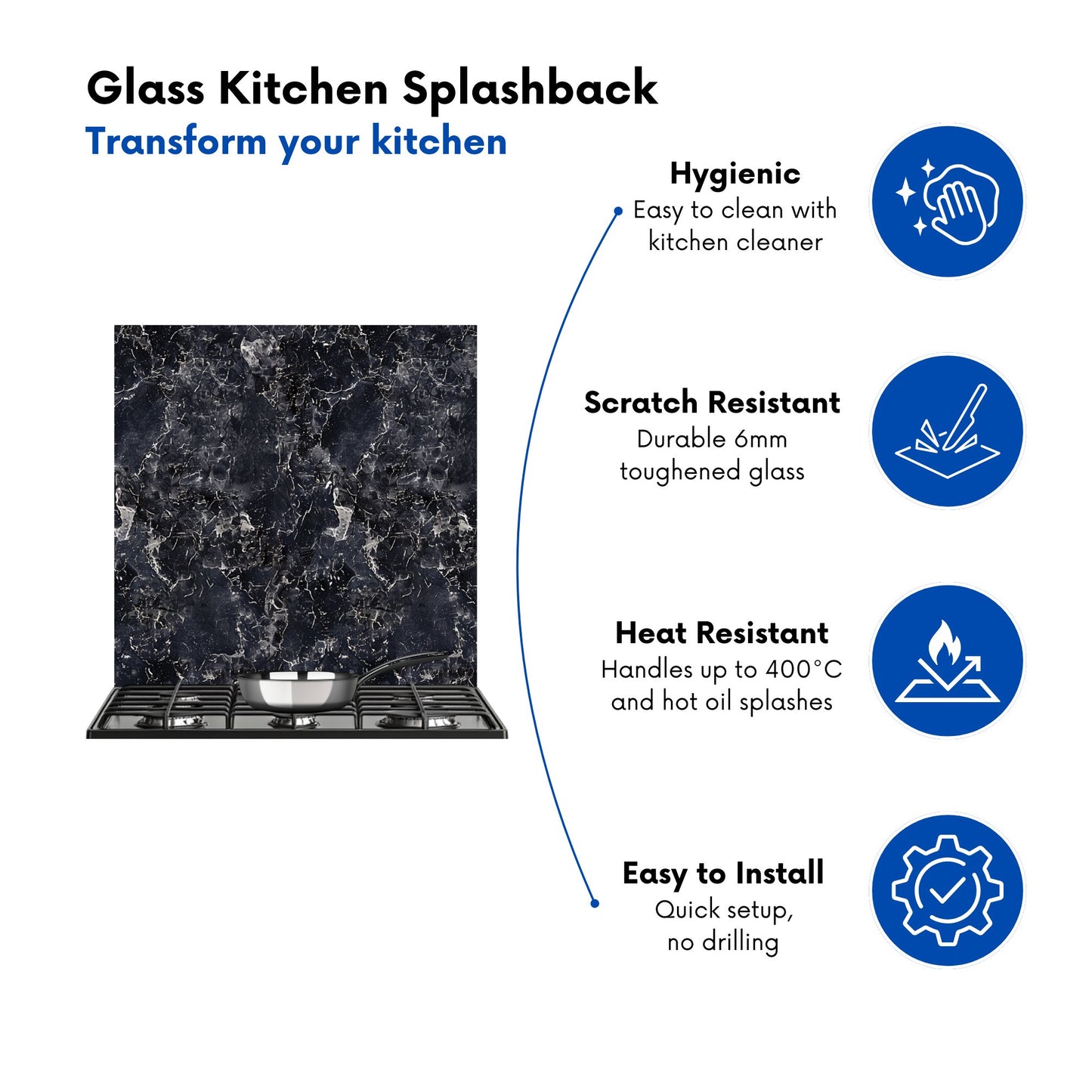 Glass Kitchen Splashback
Transform your kitchen

Hygienic
Easy to clean with kitchen cleaner

Scratch Resistant
Durable 6mm toughened glass

Heat Resistant
Handles up to 400°C and hot oil splashes

Easy to Install
Quick setup, no drilling