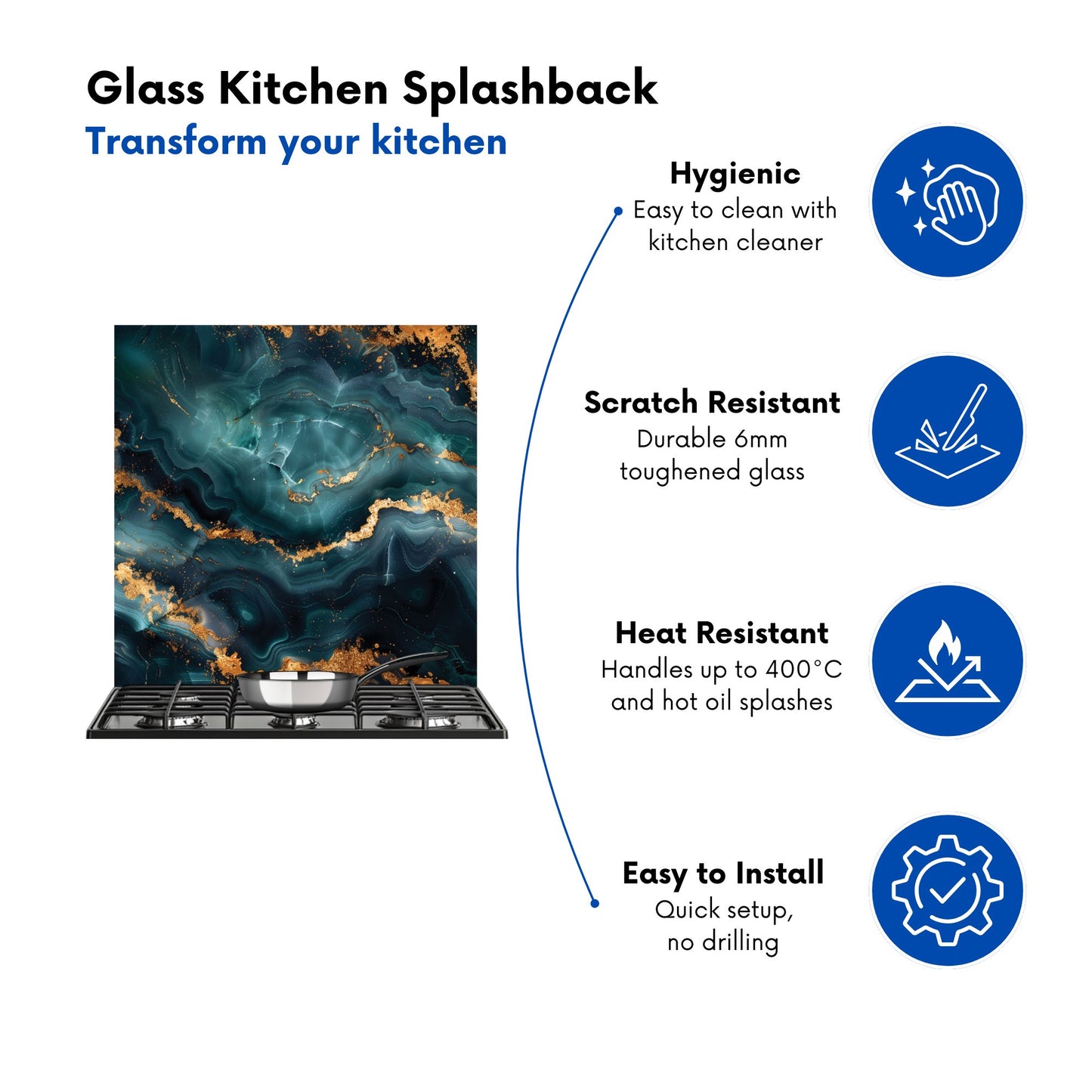 Glass Kitchen Splashback
Transform your kitchen

Hygienic
Easy to clean with kitchen cleaner

Scratch Resistant
Durable 6mm toughened glass

Heat Resistant
Handles up to 400°C and hot oil splashes

Easy to Install
Quick setup, no drilling