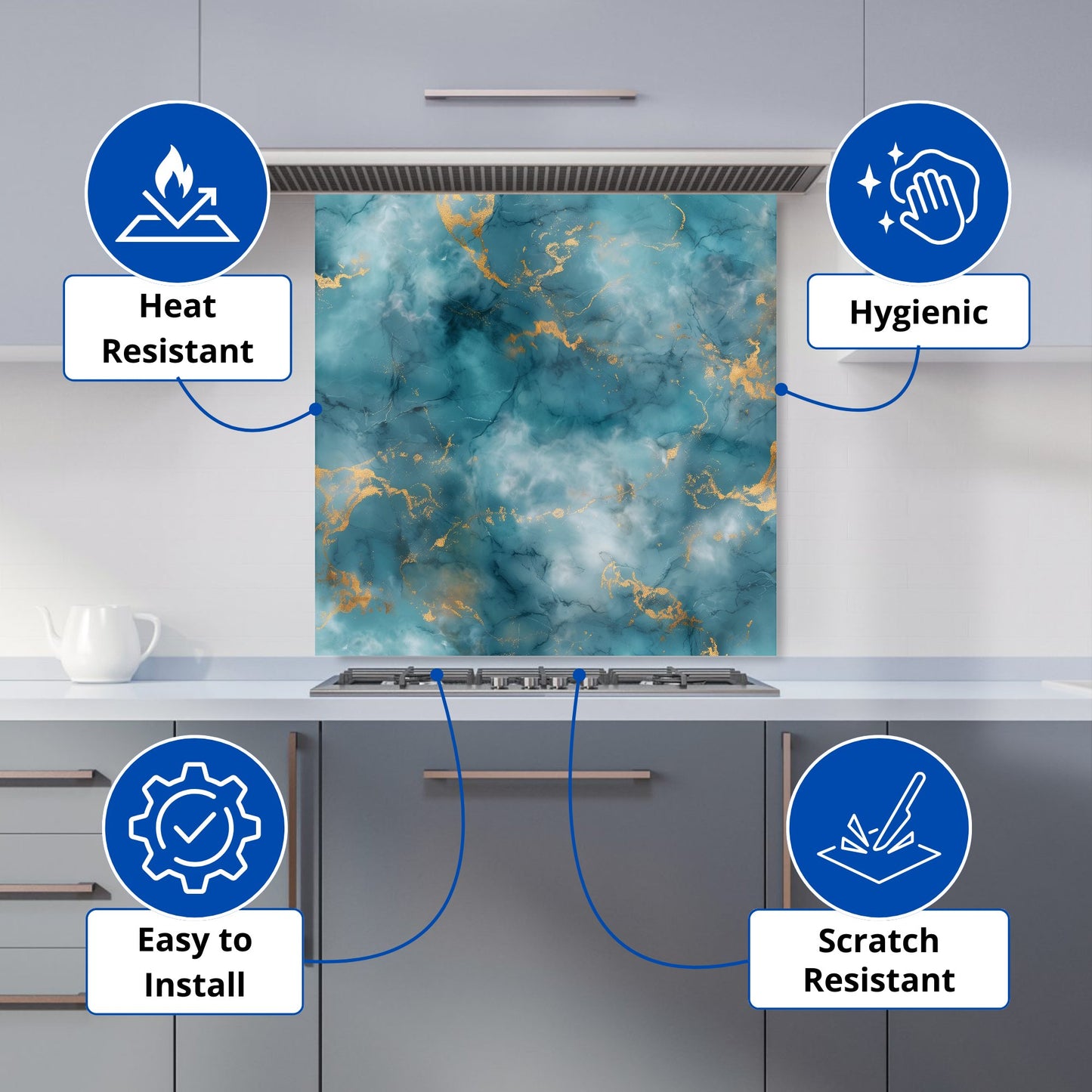 Heat Resistant

Hygienic

Easy to Install

Scratch Resistant