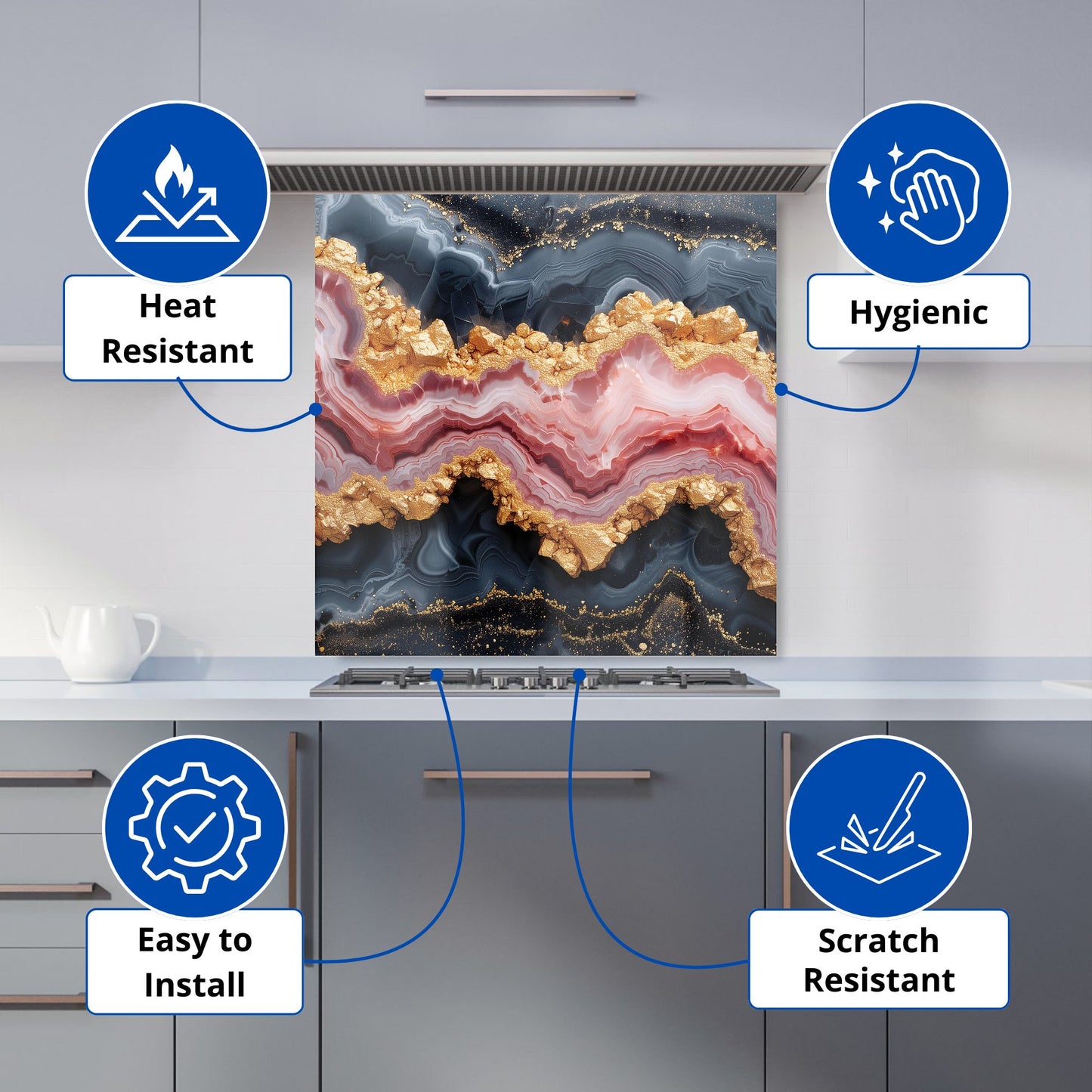 Heat Resistant

Hygienic

Easy to Install

Scratch Resistant