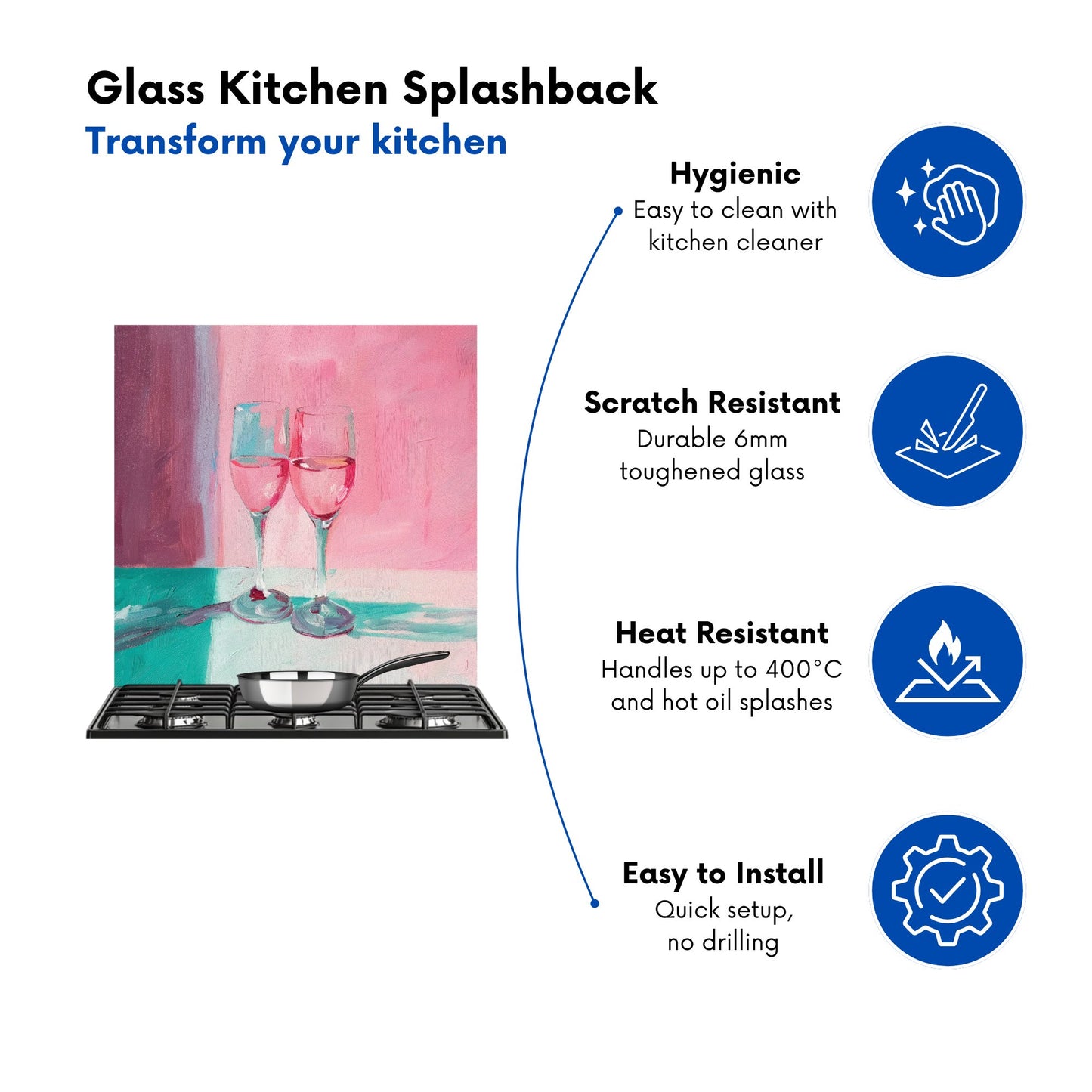 Glass Kitchen Splashback
Transform your kitchen

Hygienic
Easy to clean with kitchen cleaner

Scratch Resistant
Durable 6mm toughened glass

Heat Resistant
Handles up to 400°C and hot oil splashes

Easy to Install
Quick setup, no drilling