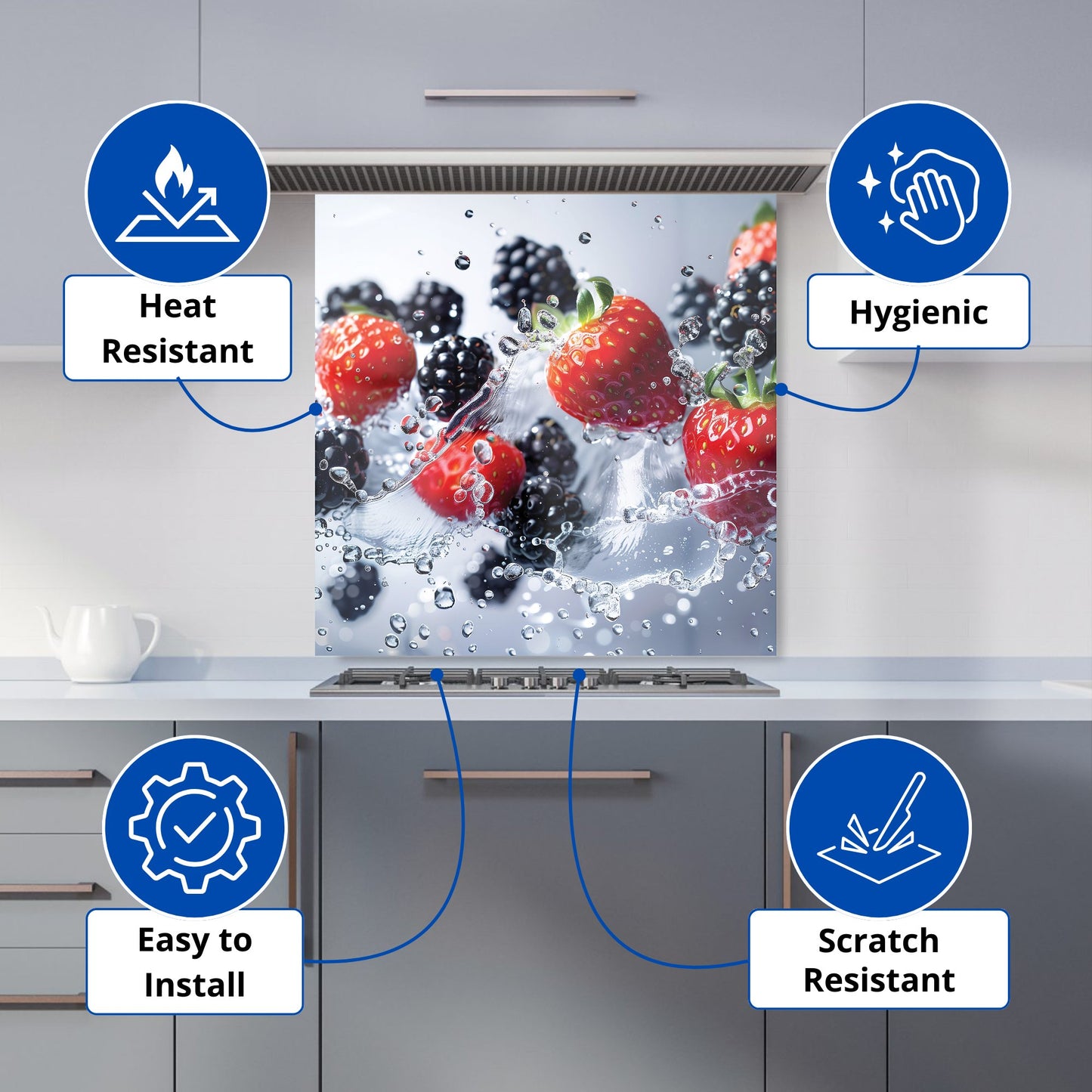 Heat Resistant

Hygienic

Easy to Install

Scratch Resistant