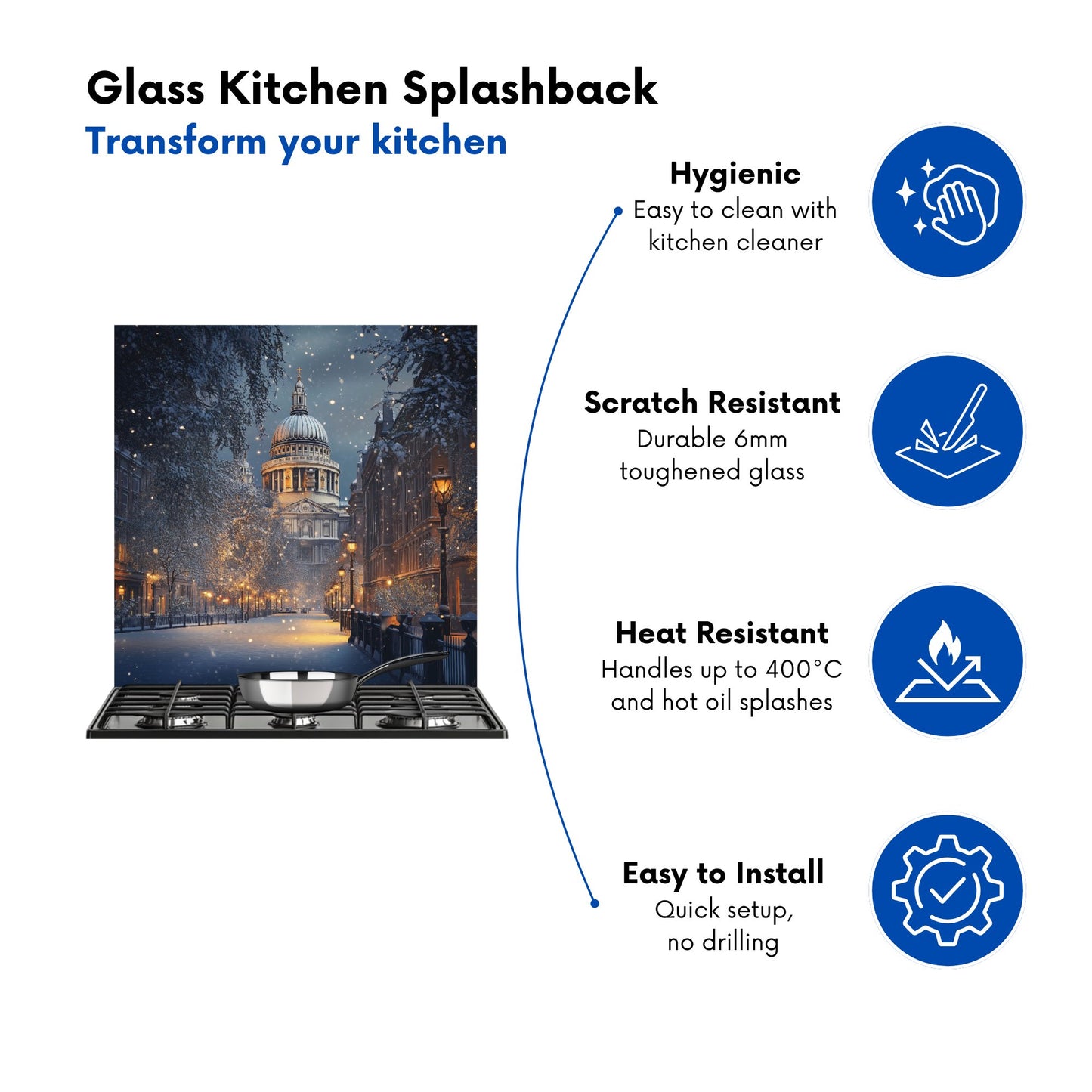 Glass Kitchen Splashback
Transform your kitchen

Hygienic
Easy to clean with kitchen cleaner

Scratch Resistant
Durable 6mm toughened glass

Heat Resistant
Handles up to 400°C and hot oil splashes

Easy to Install
Quick setup, no drilling