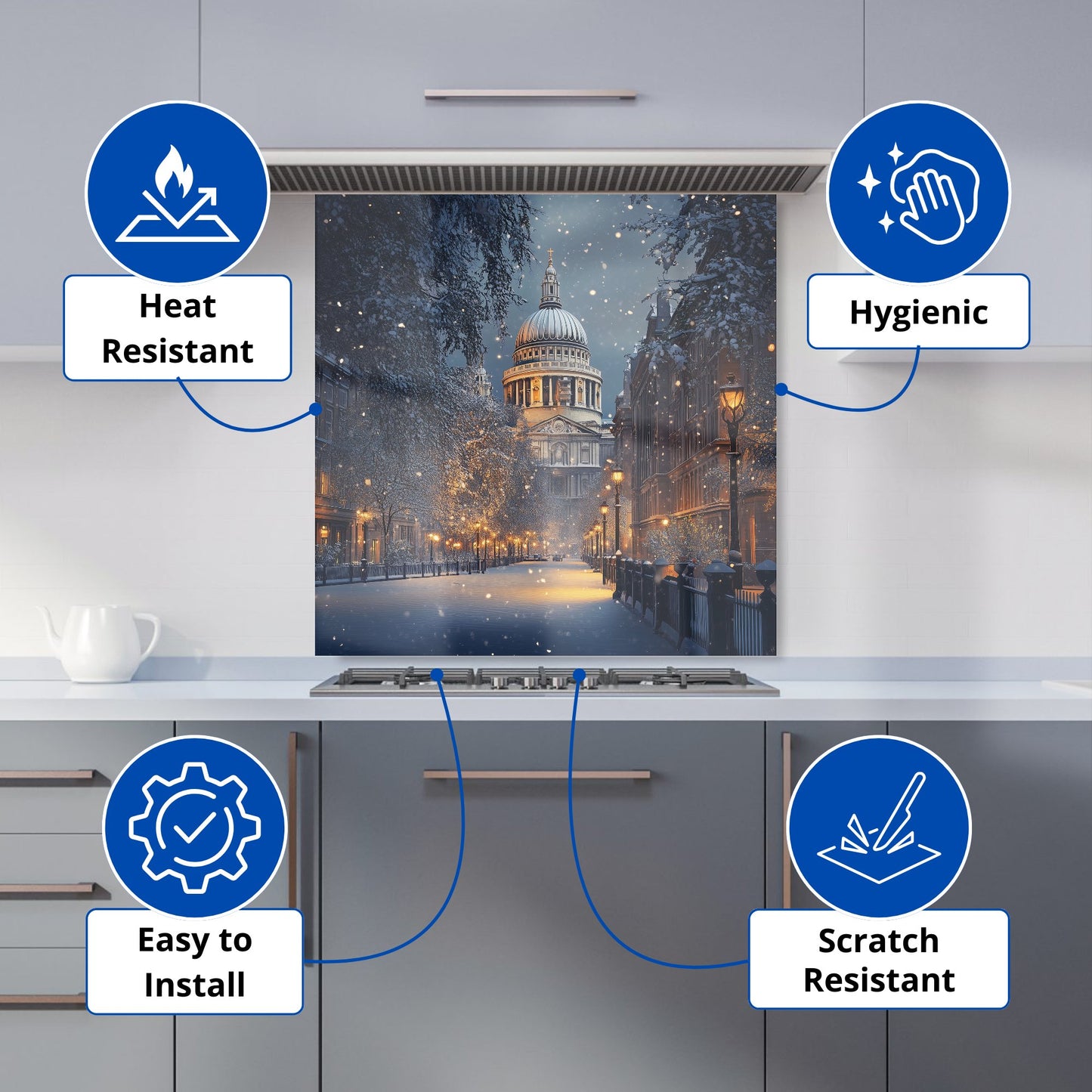 Heat Resistant

Hygienic

Easy to Install

Scratch Resistant