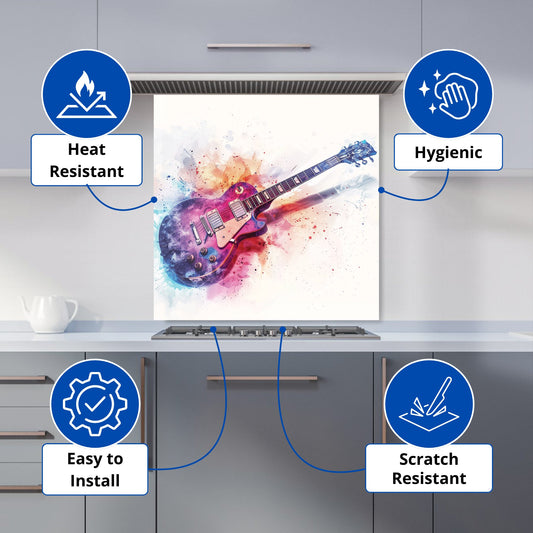 Heat Resistant

Hygienic

Easy to Install

Scratch Resistant