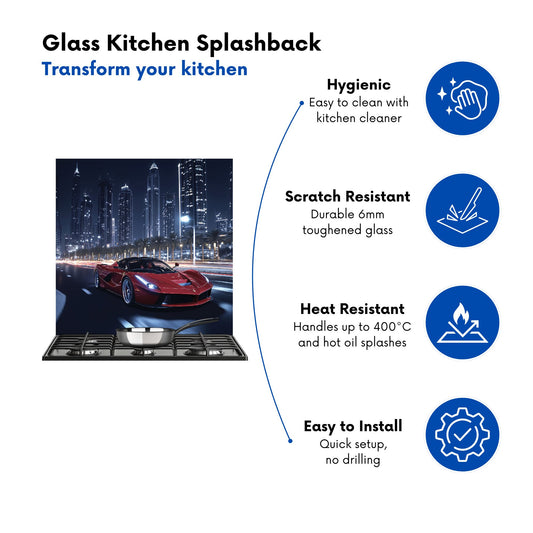 Glass Kitchen Splashback
Transform your kitchen

Hygienic
Easy to clean with kitchen cleaner

Scratch Resistant
Durable 6mm toughened glass

Heat Resistant
Handles up to 400°C and hot oil splashes

Easy to Install
Quick setup, no drilling