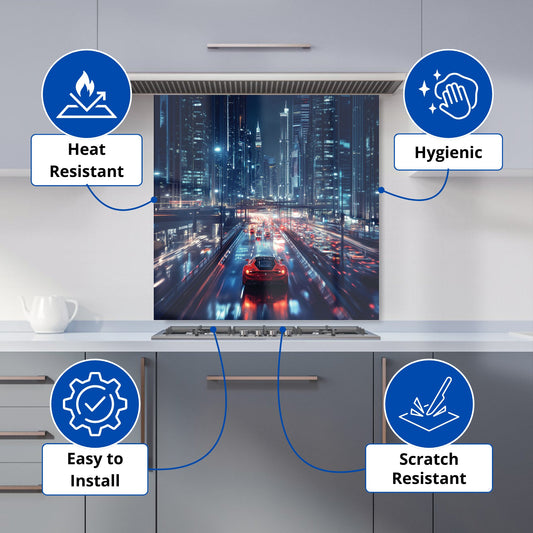 Heat Resistant

Hygienic

Easy to Install

Scratch Resistant