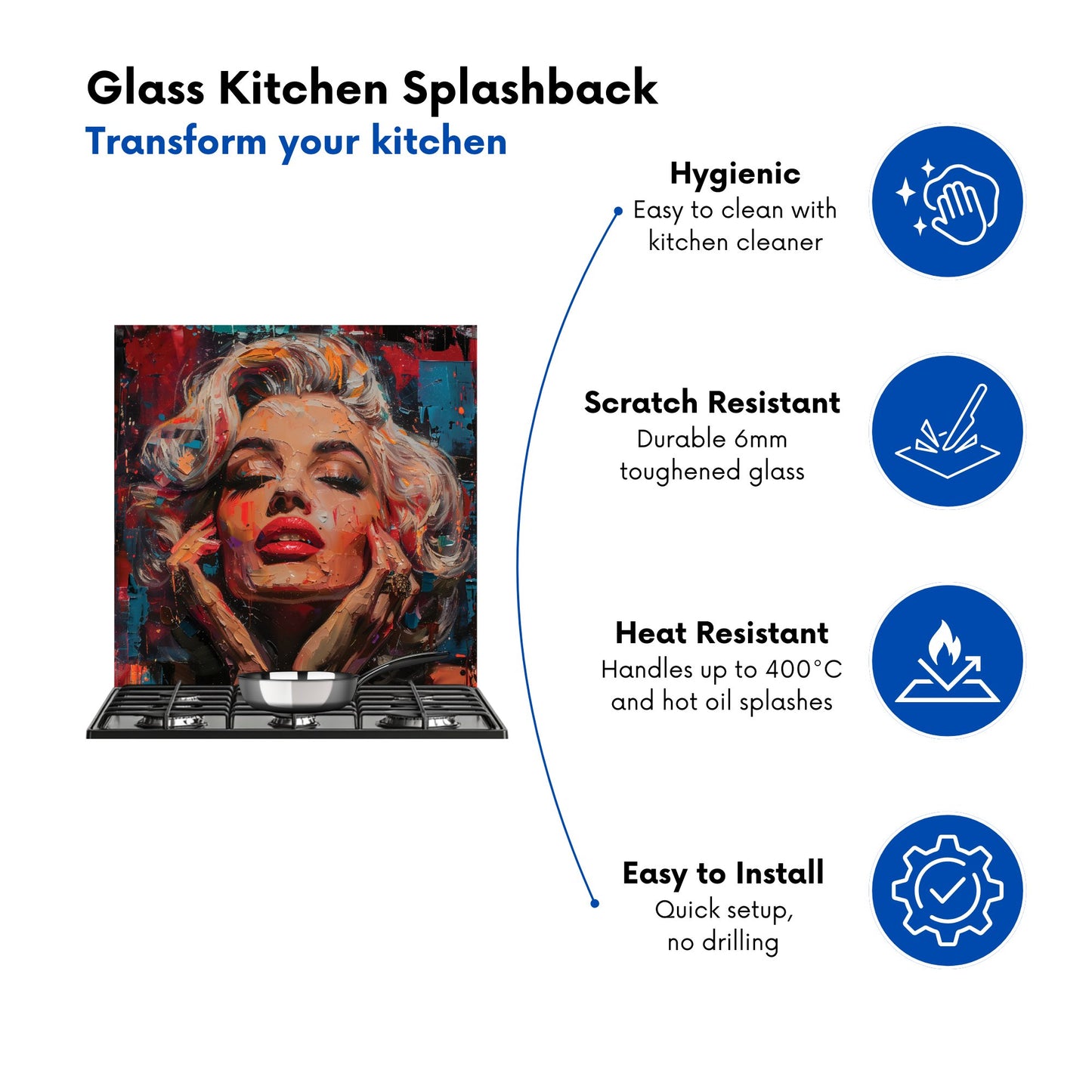 Glass Kitchen Splashback
Transform your kitchen

Hygienic
Easy to clean with kitchen cleaner

Scratch Resistant
Durable 6mm toughened glass

Heat Resistant
Handles up to 400°C and hot oil splashes

Easy to Install
Quick setup, no drilling