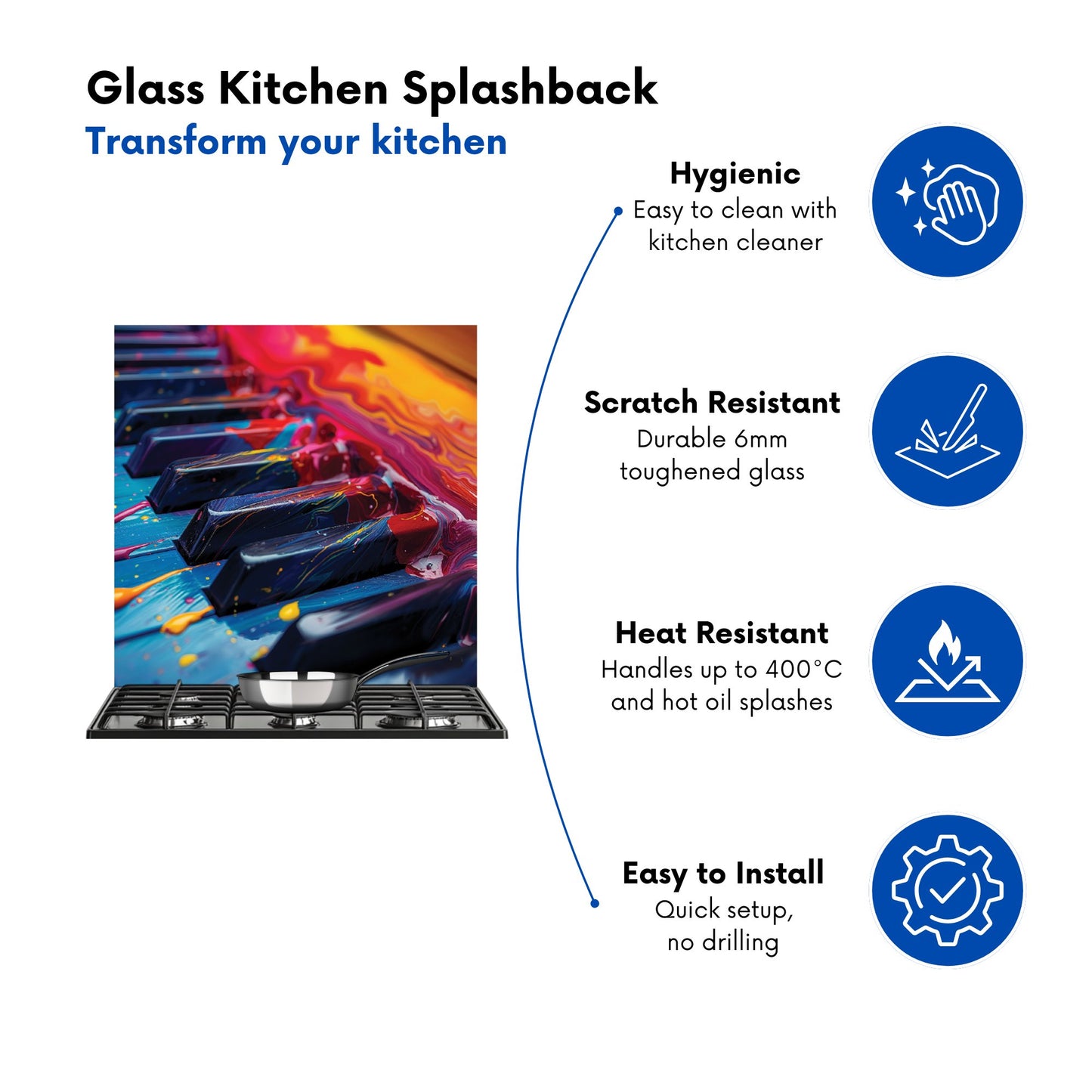 Glass Kitchen Splashback
Transform your kitchen

Hygienic
Easy to clean with kitchen cleaner

Scratch Resistant
Durable 6mm toughened glass

Heat Resistant
Handles up to 400°C and hot oil splashes

Easy to Install
Quick setup, no drilling