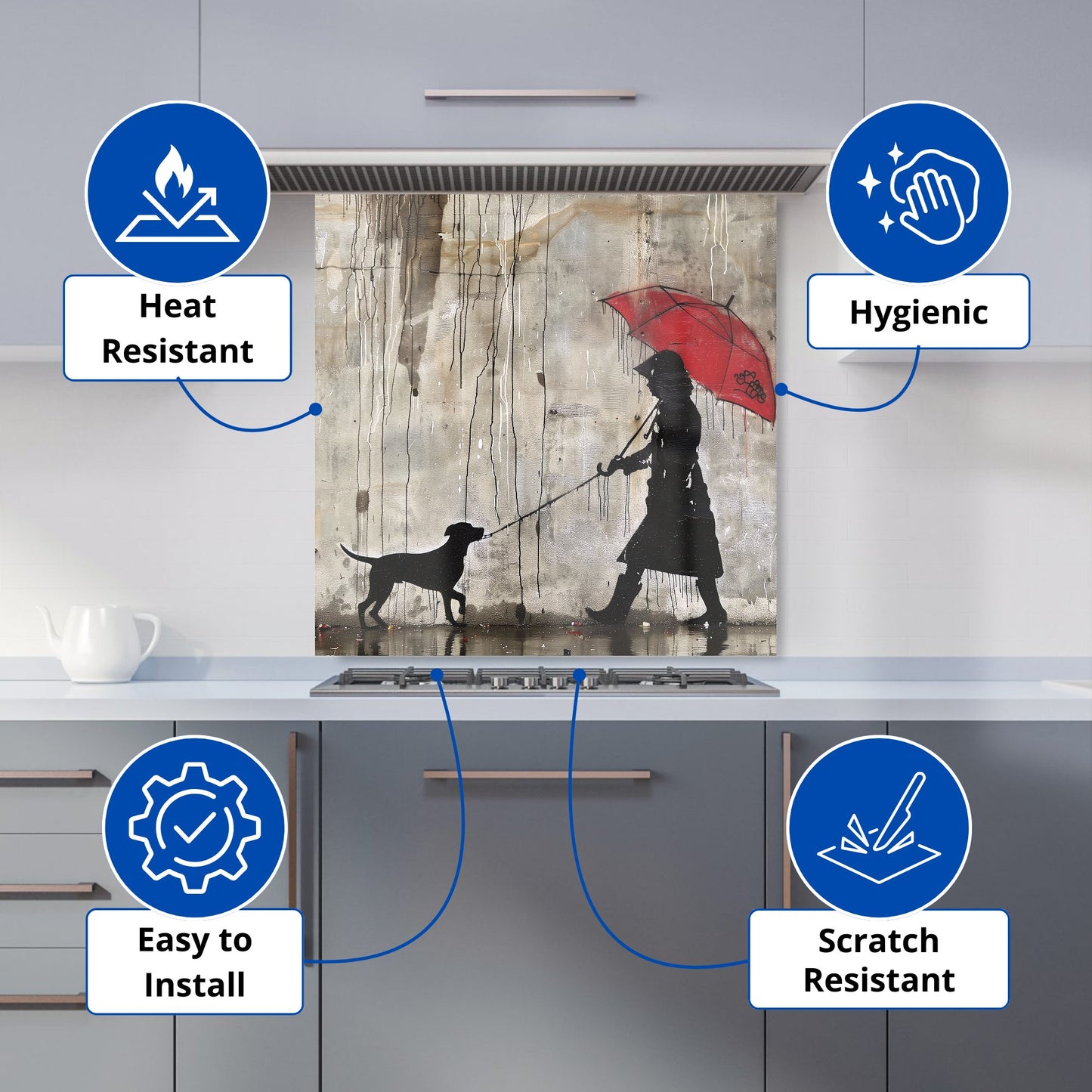 Heat Resistant

Hygienic

Easy to Install

Scratch Resistant