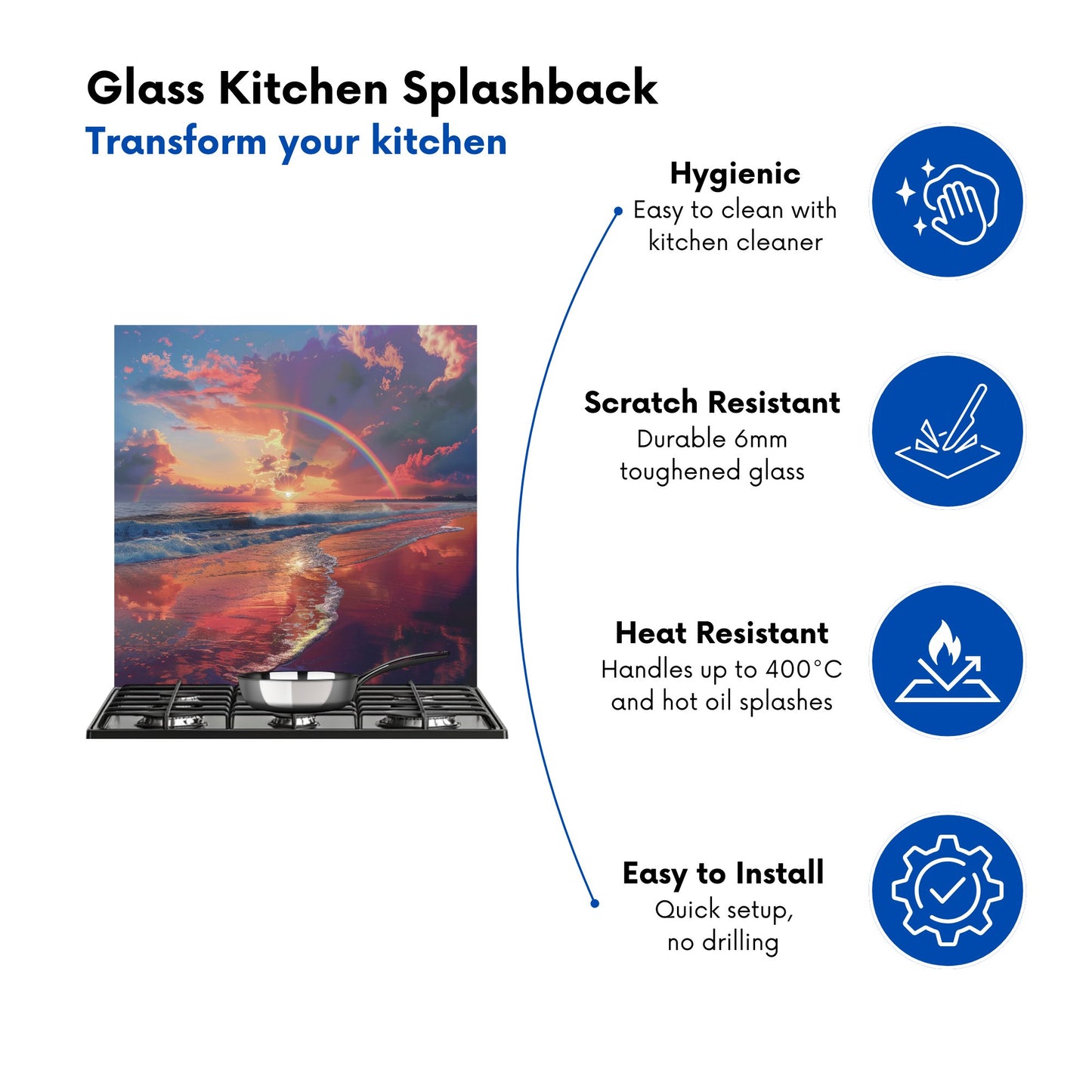 Glass Kitchen Splashback
Transform your kitchen

Hygienic
Easy to clean with kitchen cleaner

Scratch Resistant
Durable 6mm toughened glass

Heat Resistant
Handles up to 400°C and hot oil splashes

Easy to Install
Quick setup, no drilling