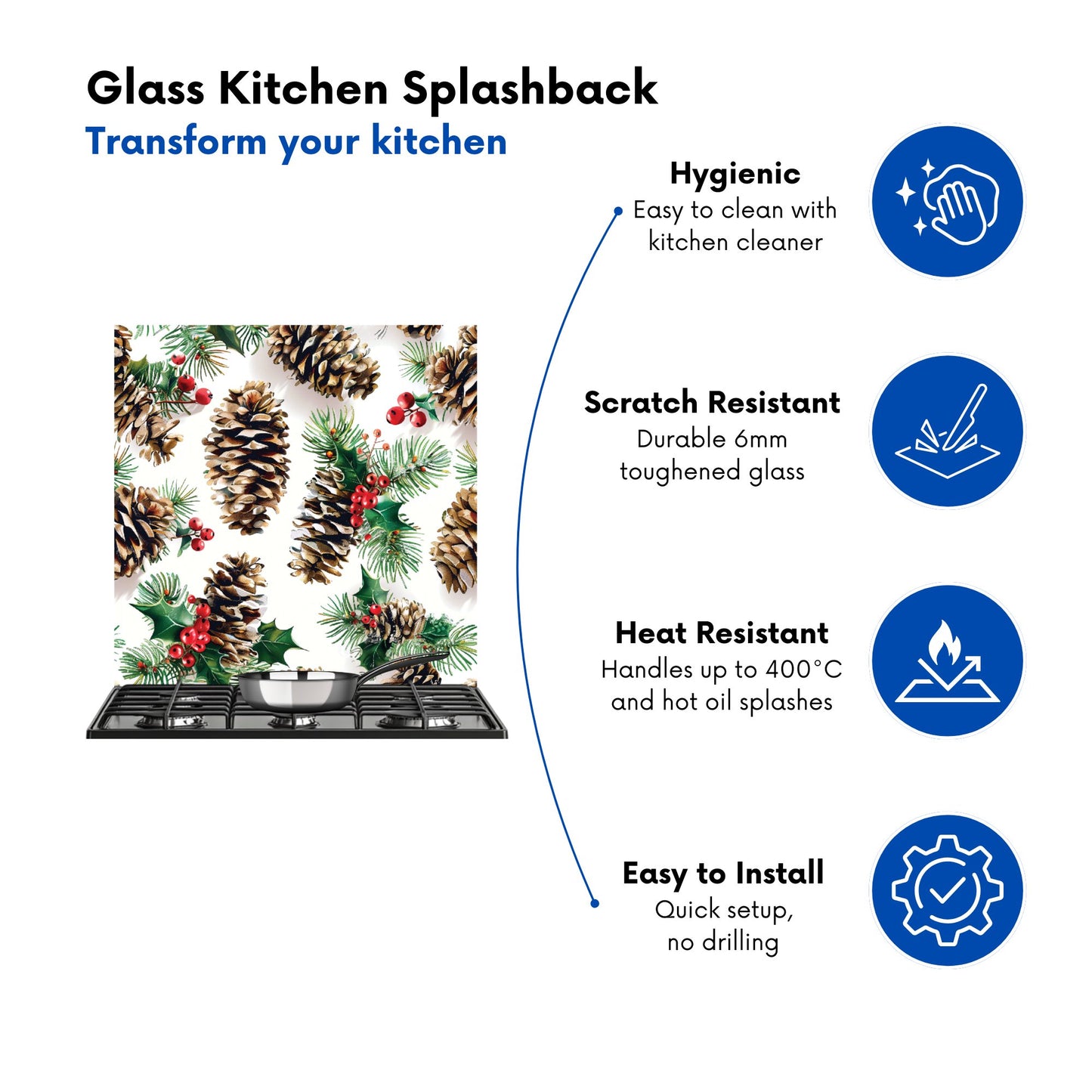 Glass Kitchen Splashback
Transform your kitchen

Hygienic
Easy to clean with kitchen cleaner

Scratch Resistant
Durable 6mm toughened glass

Heat Resistant
Handles up to 400°C and hot oil splashes

Easy to Install
Quick setup, no drilling