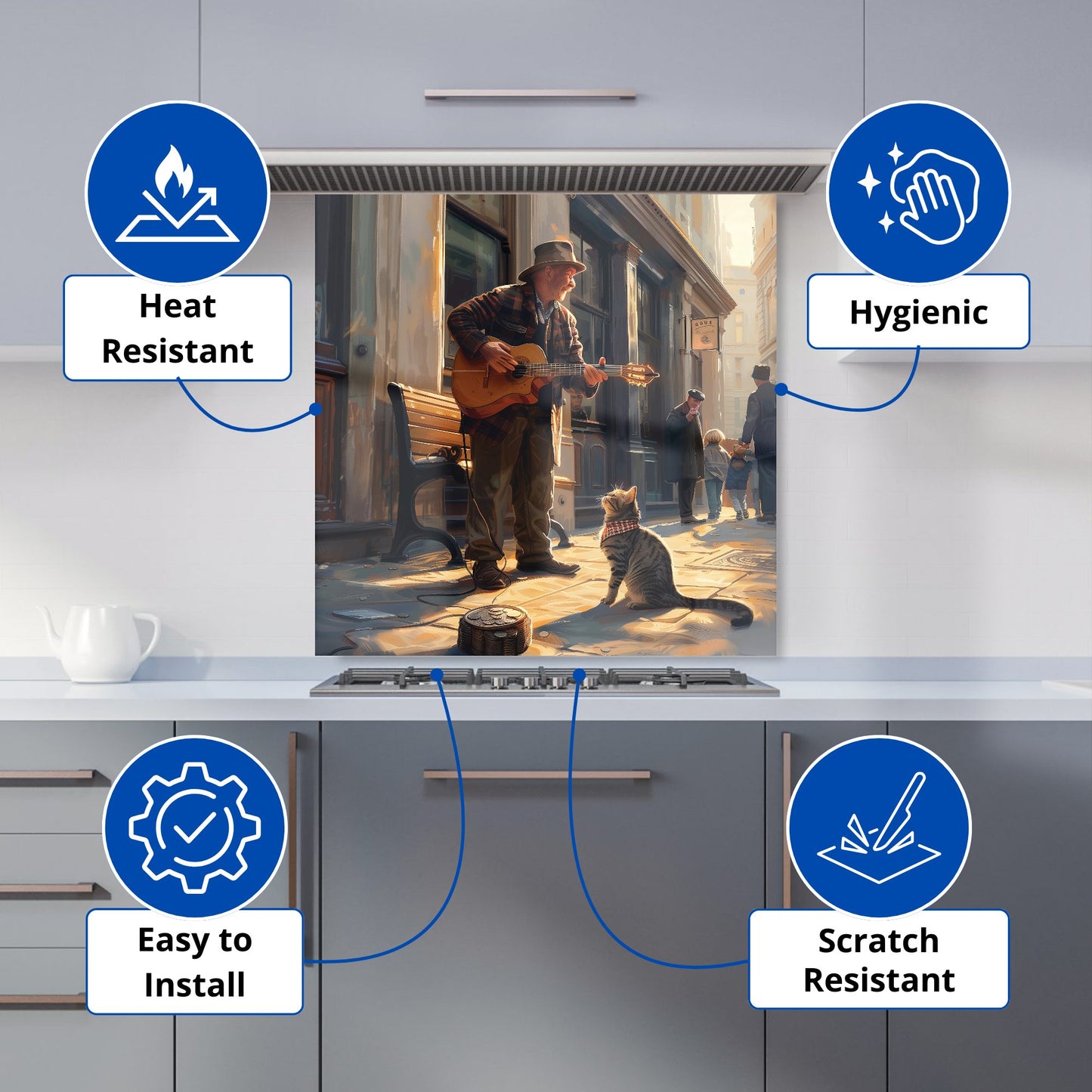 Heat Resistant

Hygienic

Easy to Install

Scratch Resistant