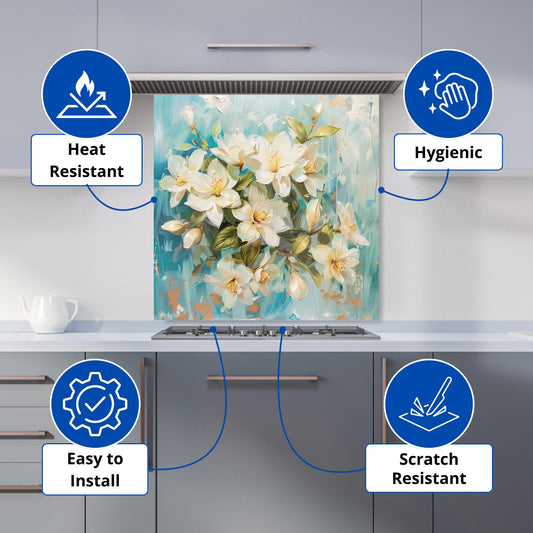 Heat Resistant

Hygienic

Easy to Install

Scratch Resistant