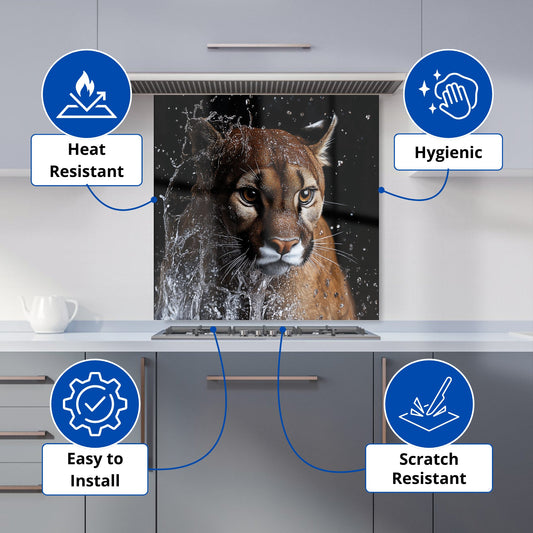 Heat Resistant

Hygienic

Easy to Install

Scratch Resistant