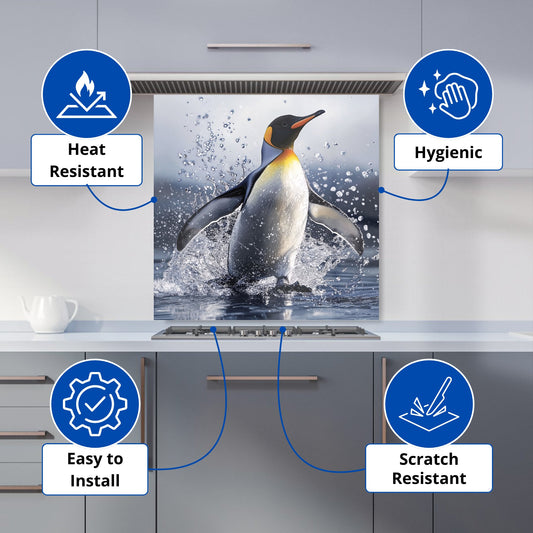 Heat Resistant

Hygienic

Easy to Install

Scratch Resistant