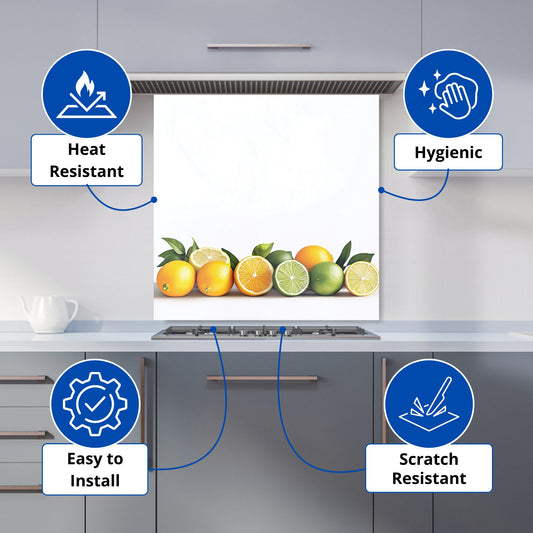 Heat Resistant

Hygienic

Easy to Install

Scratch Resistant