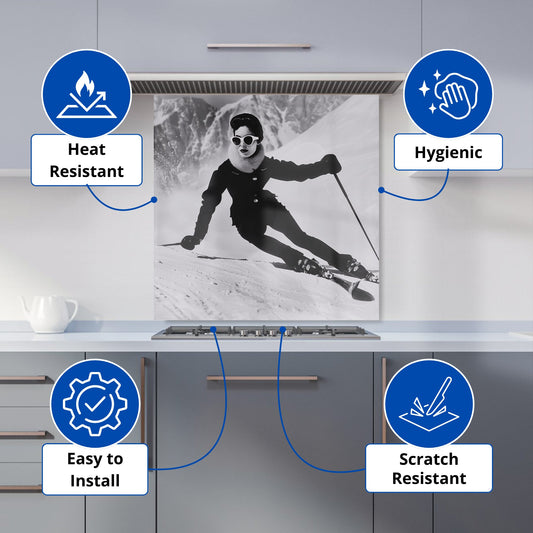 Heat Resistant

Hygienic

Easy to Install

Scratch Resistant