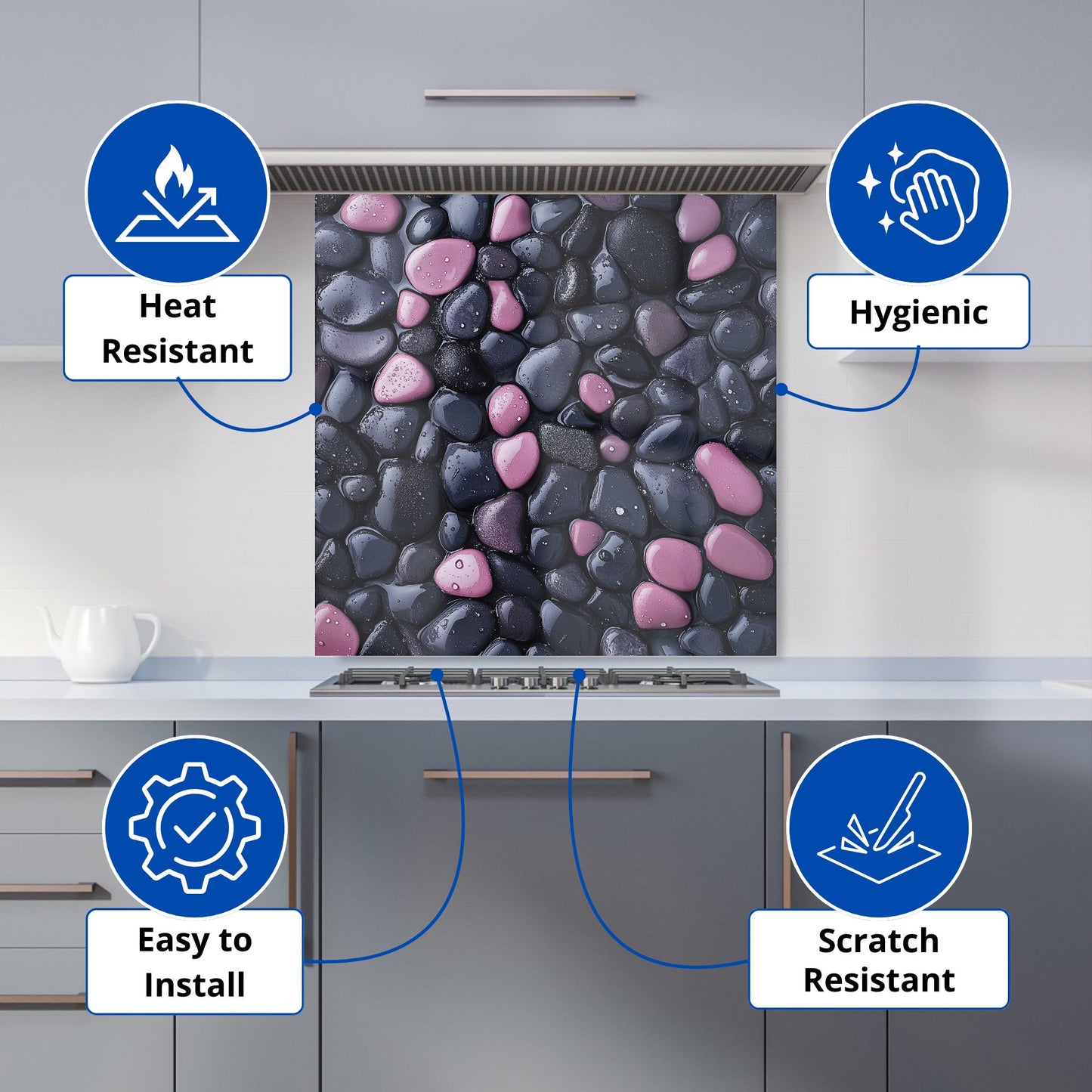 Heat Resistant

Hygienic

Easy to Install

Scratch Resistant