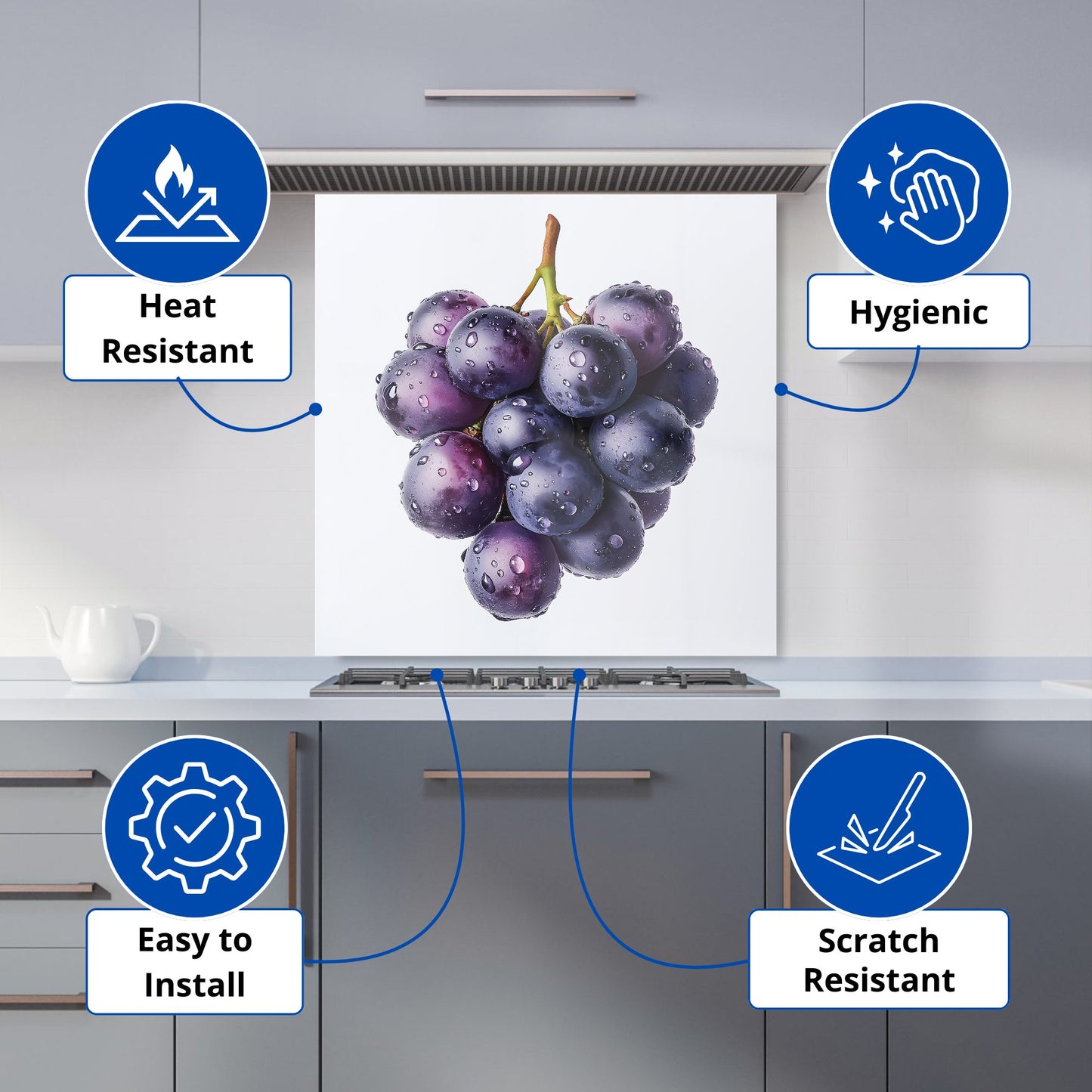 Heat Resistant

Hygienic

Easy to Install

Scratch Resistant