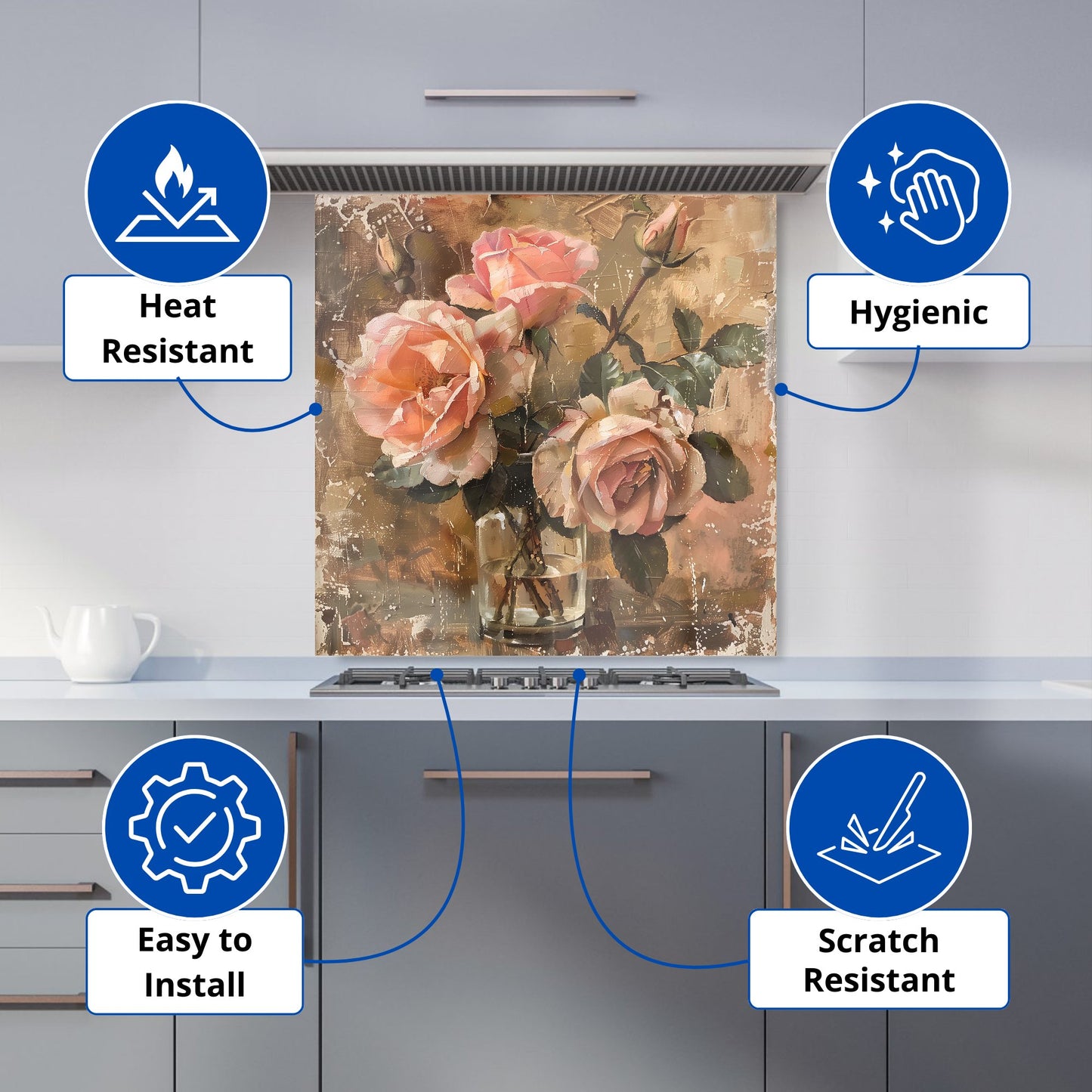 Heat Resistant

Hygienic

Easy to Install

Scratch Resistant