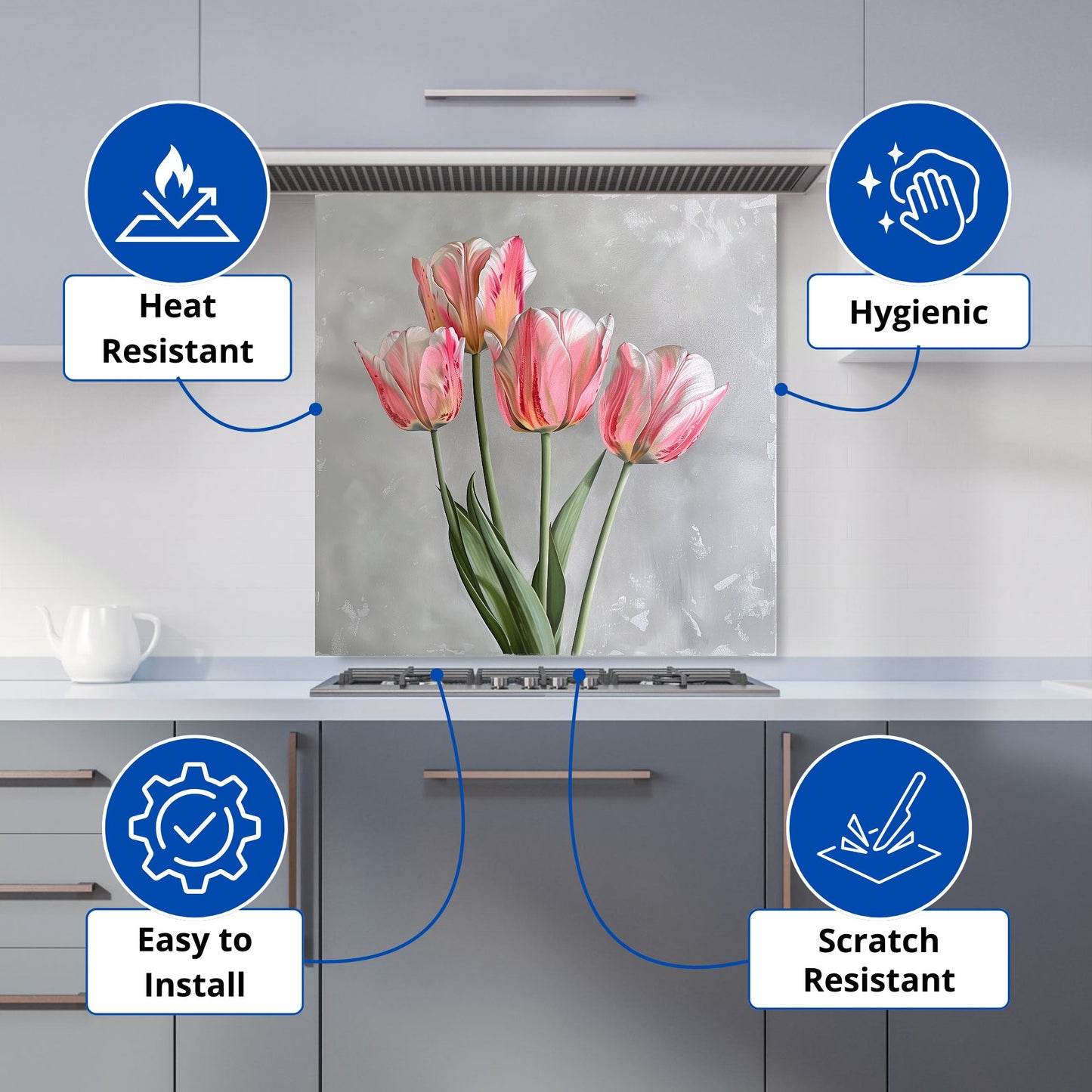 Heat Resistant

Hygienic

Easy to Install

Scratch Resistant