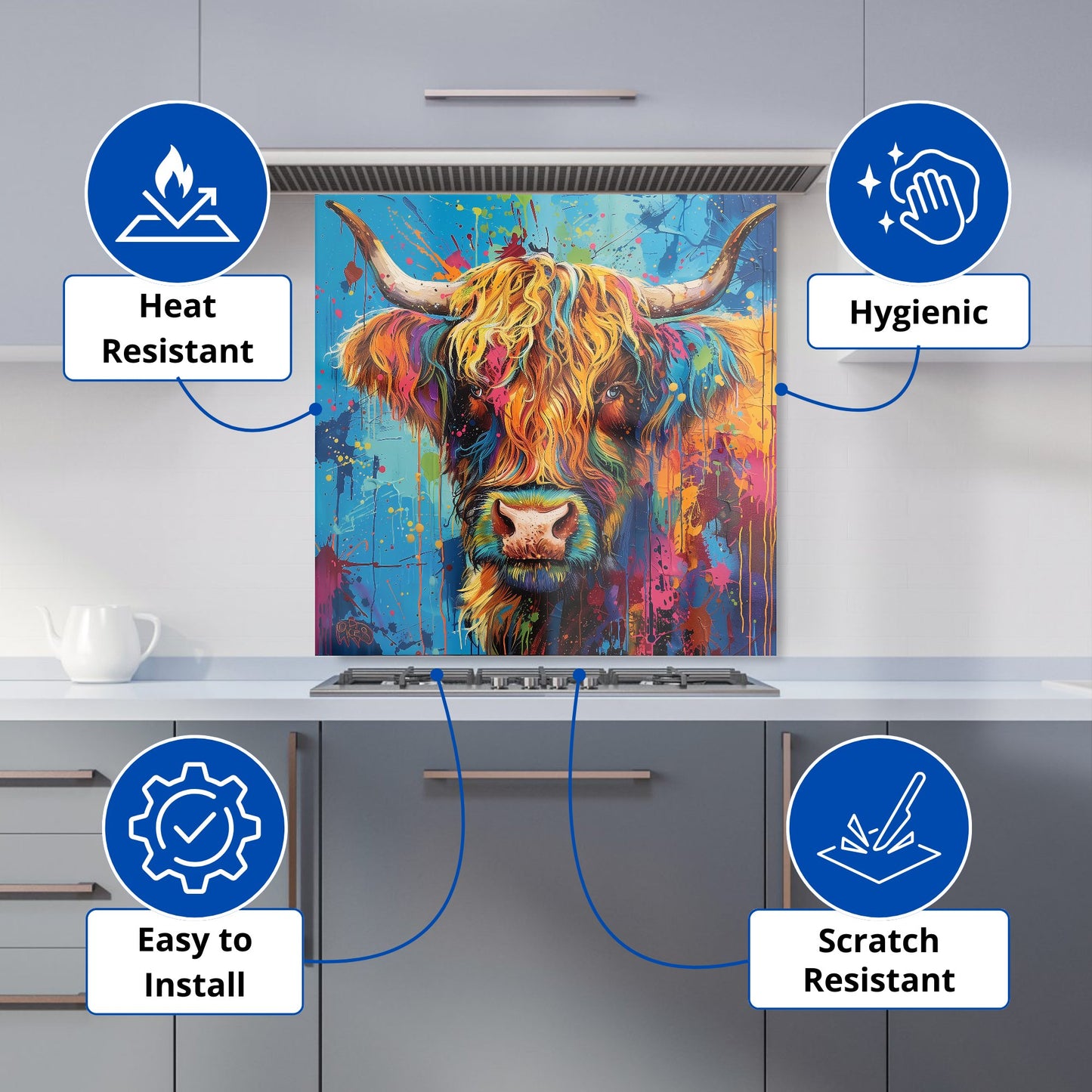 Heat Resistant

Hygienic

Easy to Install

Scratch Resistant