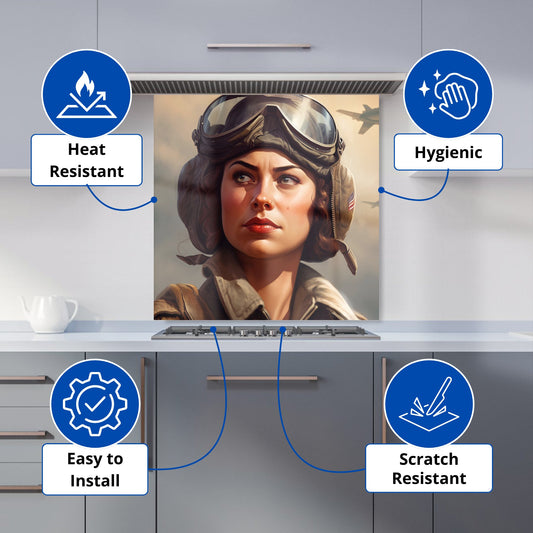 Heat Resistant

Hygienic

Easy to Install

Scratch Resistant