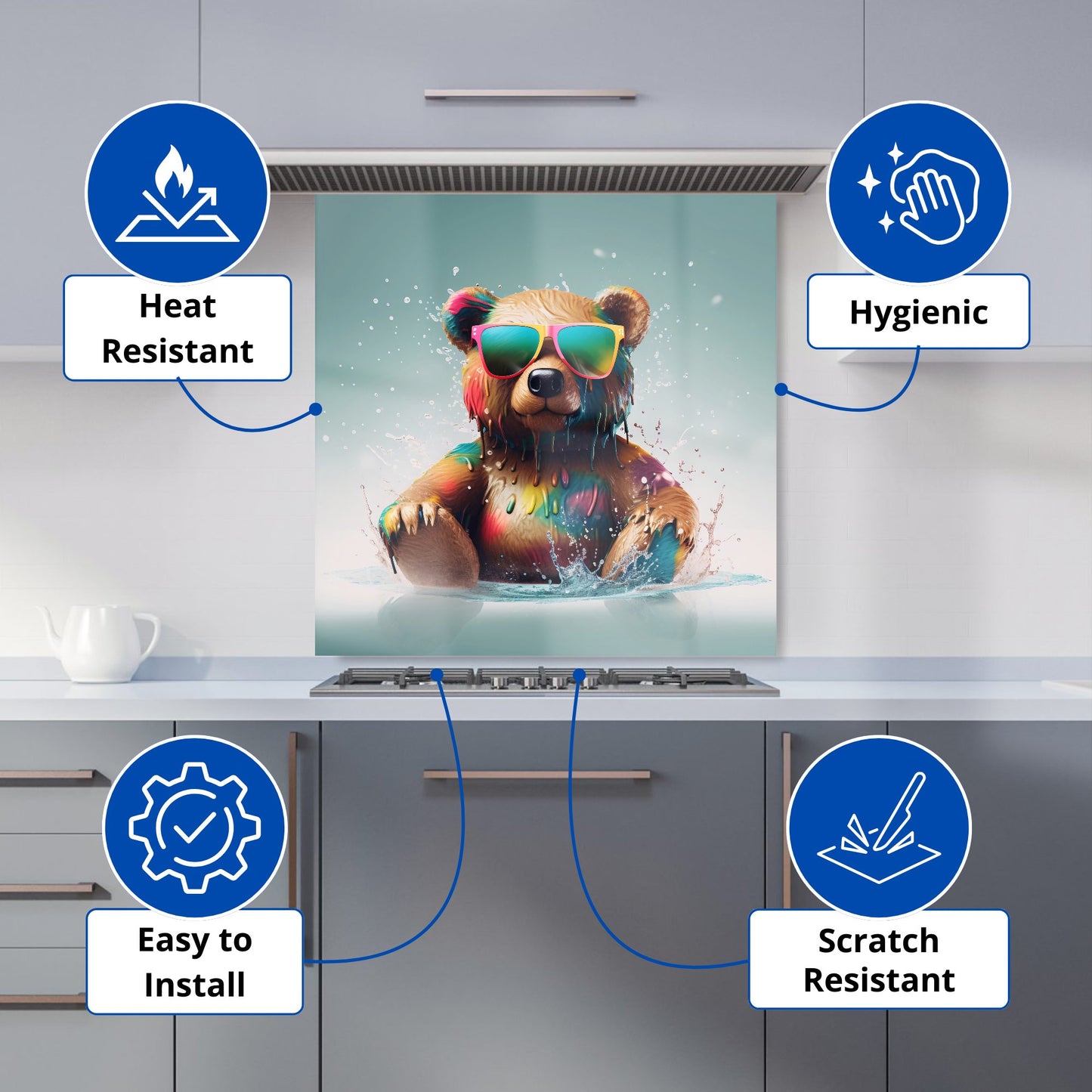 Heat Resistant

Hygienic

Easy to Install

Scratch Resistant