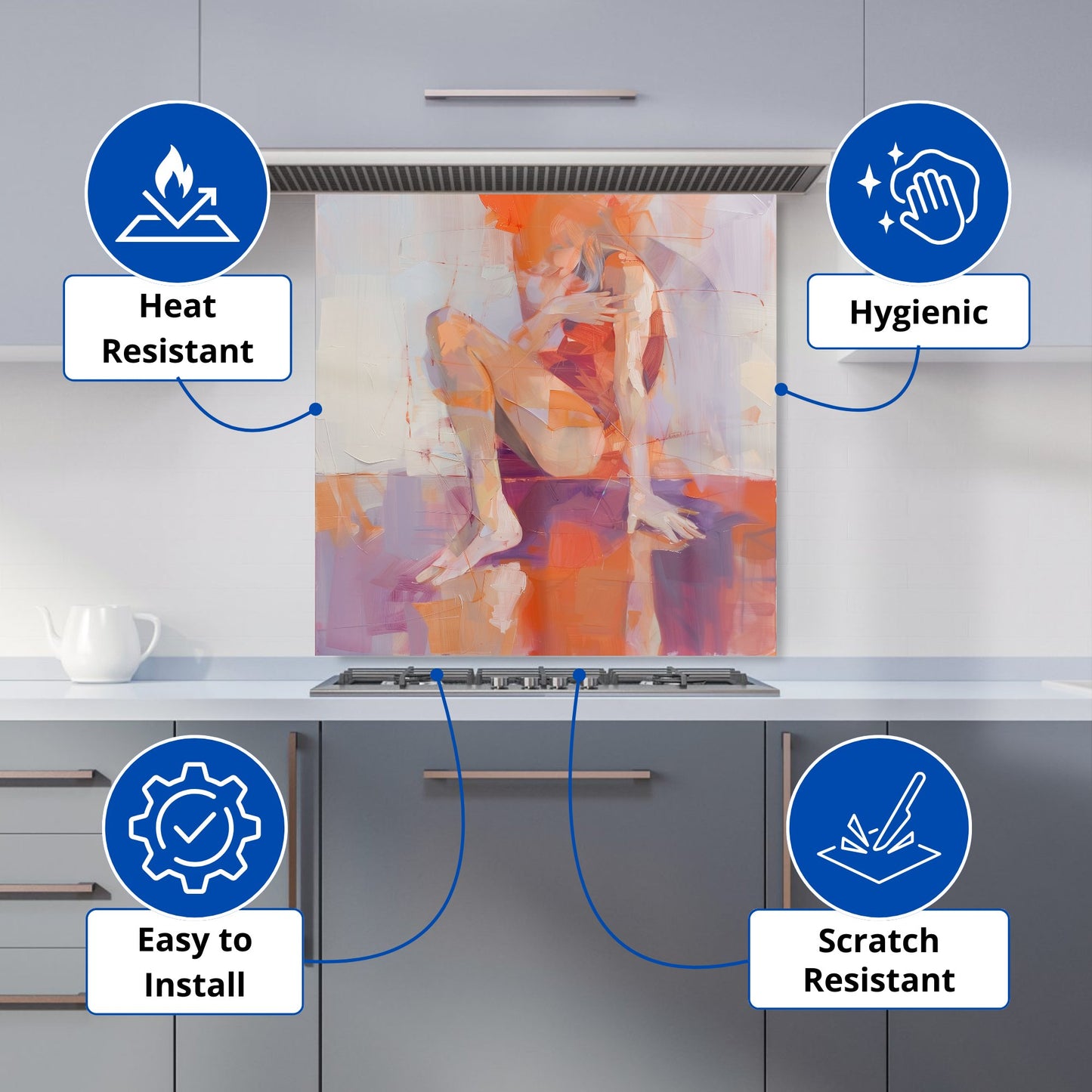 Heat Resistant

Hygienic

Easy to Install

Scratch Resistant