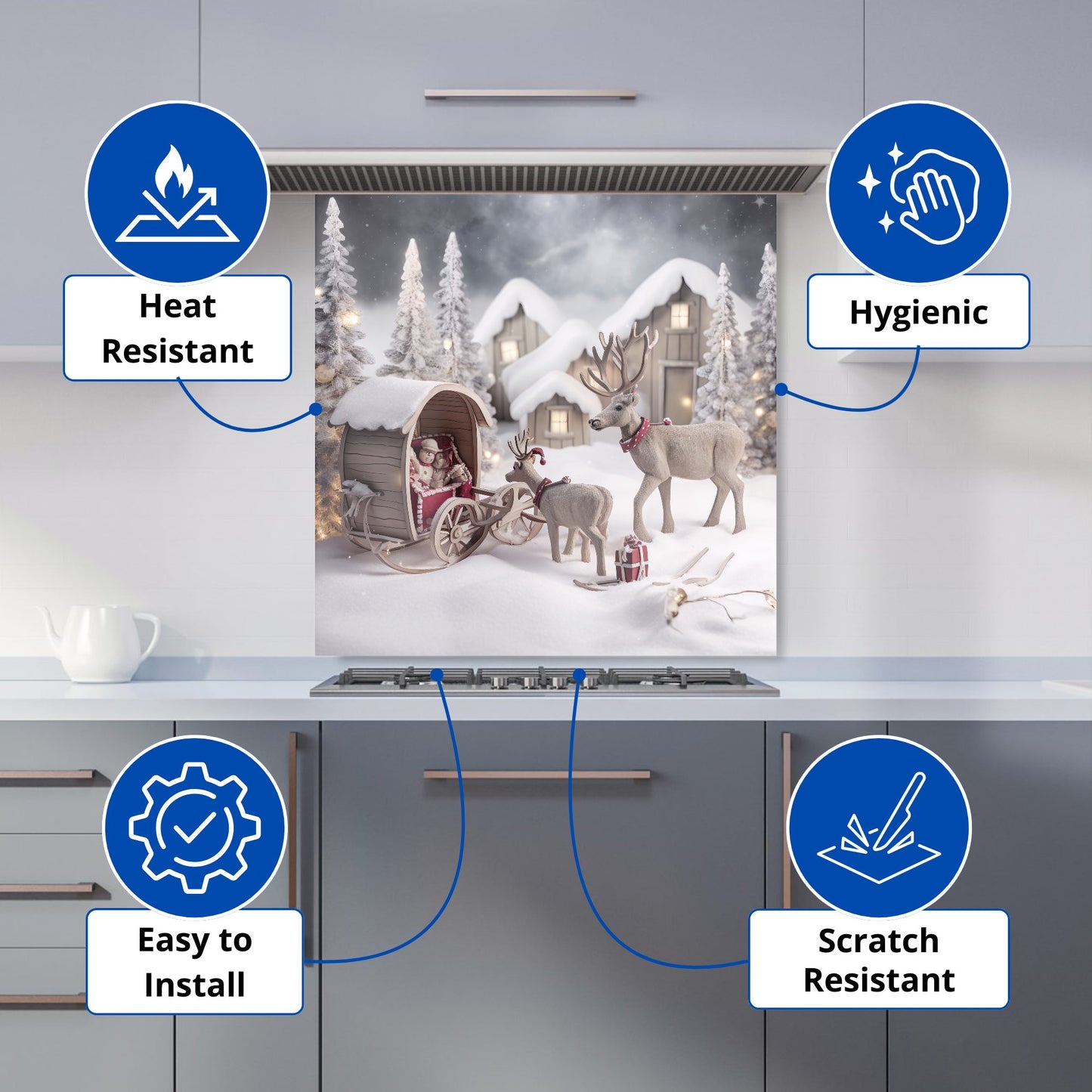 Heat Resistant

Hygienic

Easy to Install

Scratch Resistant