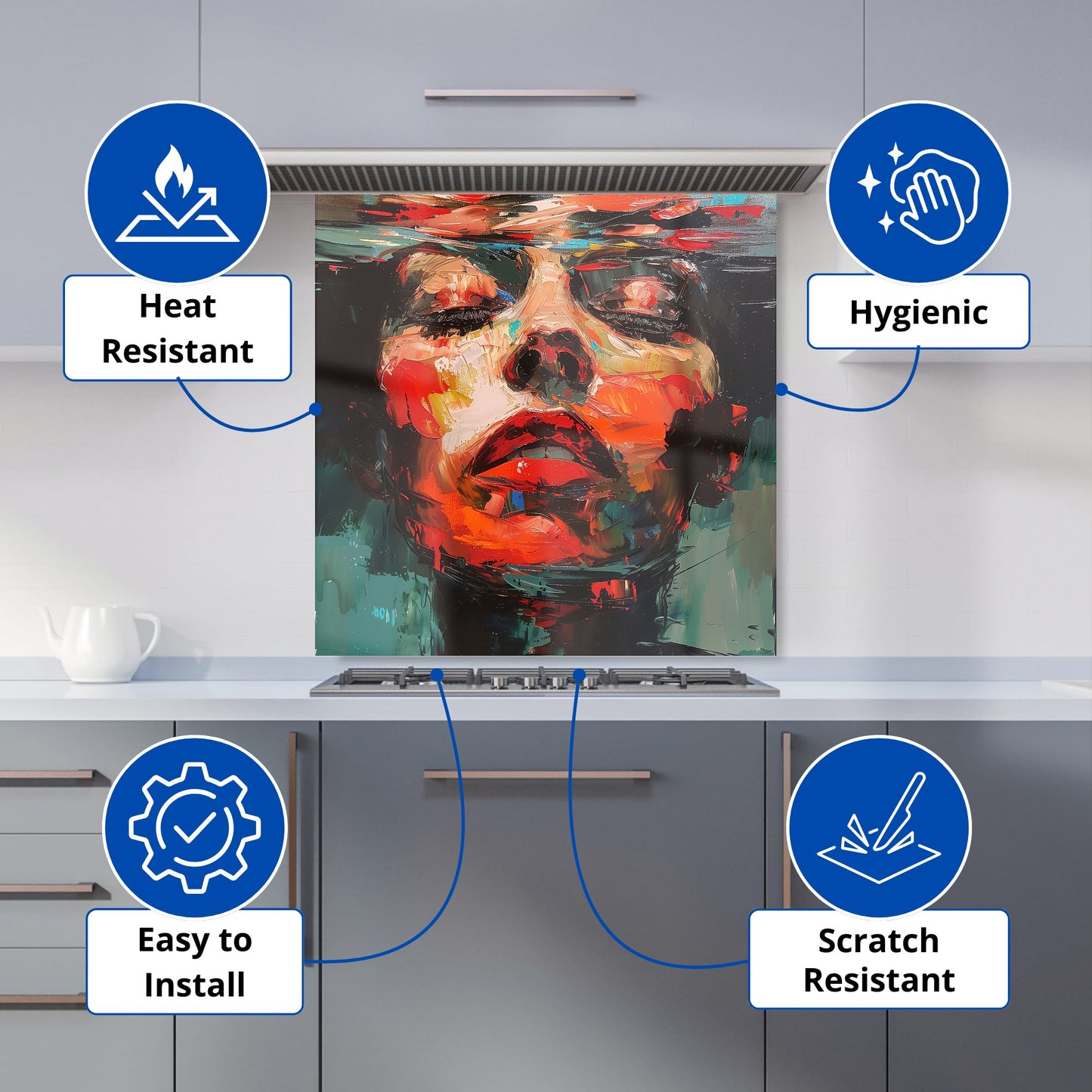 Heat Resistant

Hygienic

Easy to Install

Scratch Resistant