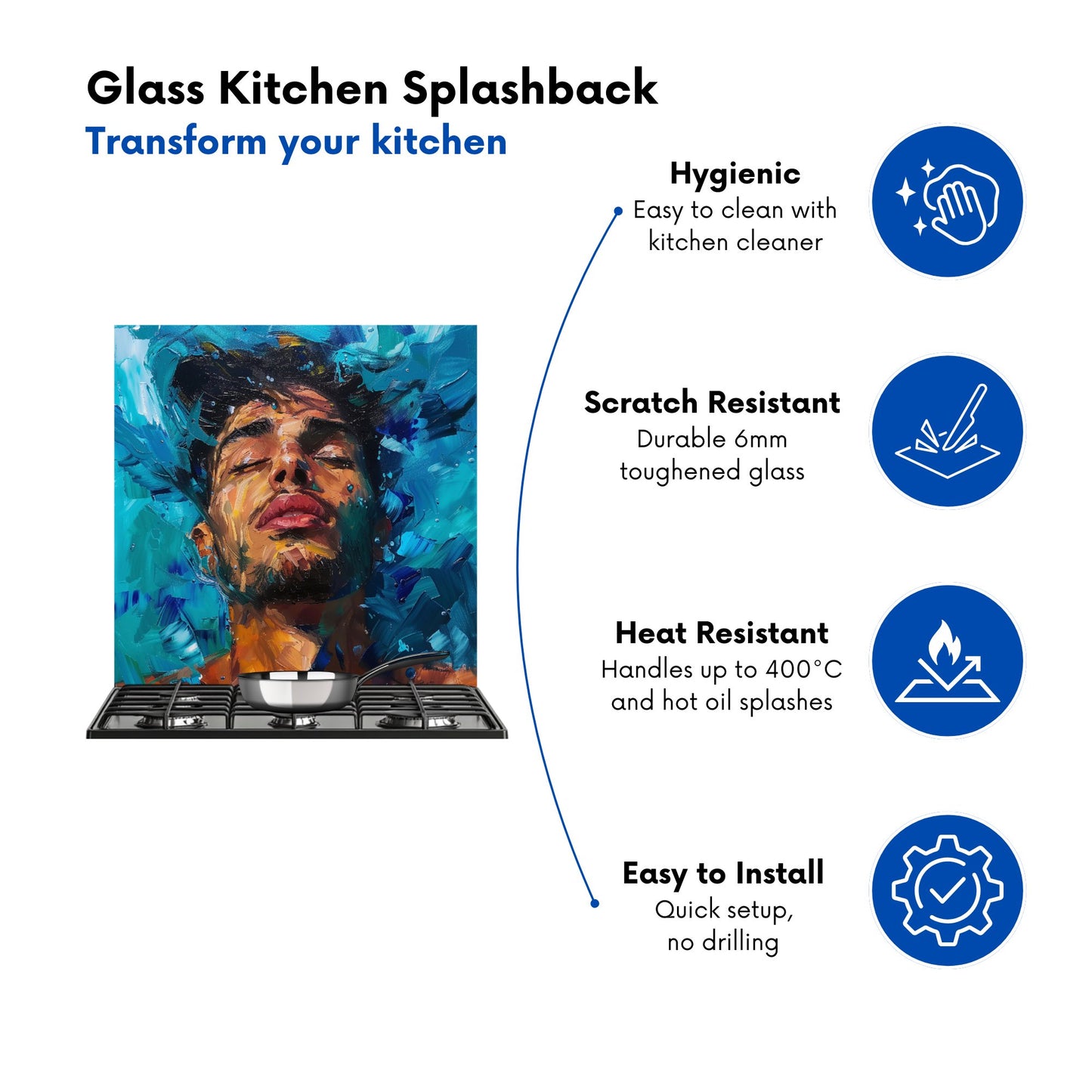 Glass Kitchen Splashback
Transform your kitchen

Hygienic
Easy to clean with kitchen cleaner

Scratch Resistant
Durable 6mm toughened glass

Heat Resistant
Handles up to 400°C and hot oil splashes

Easy to Install
Quick setup, no drilling