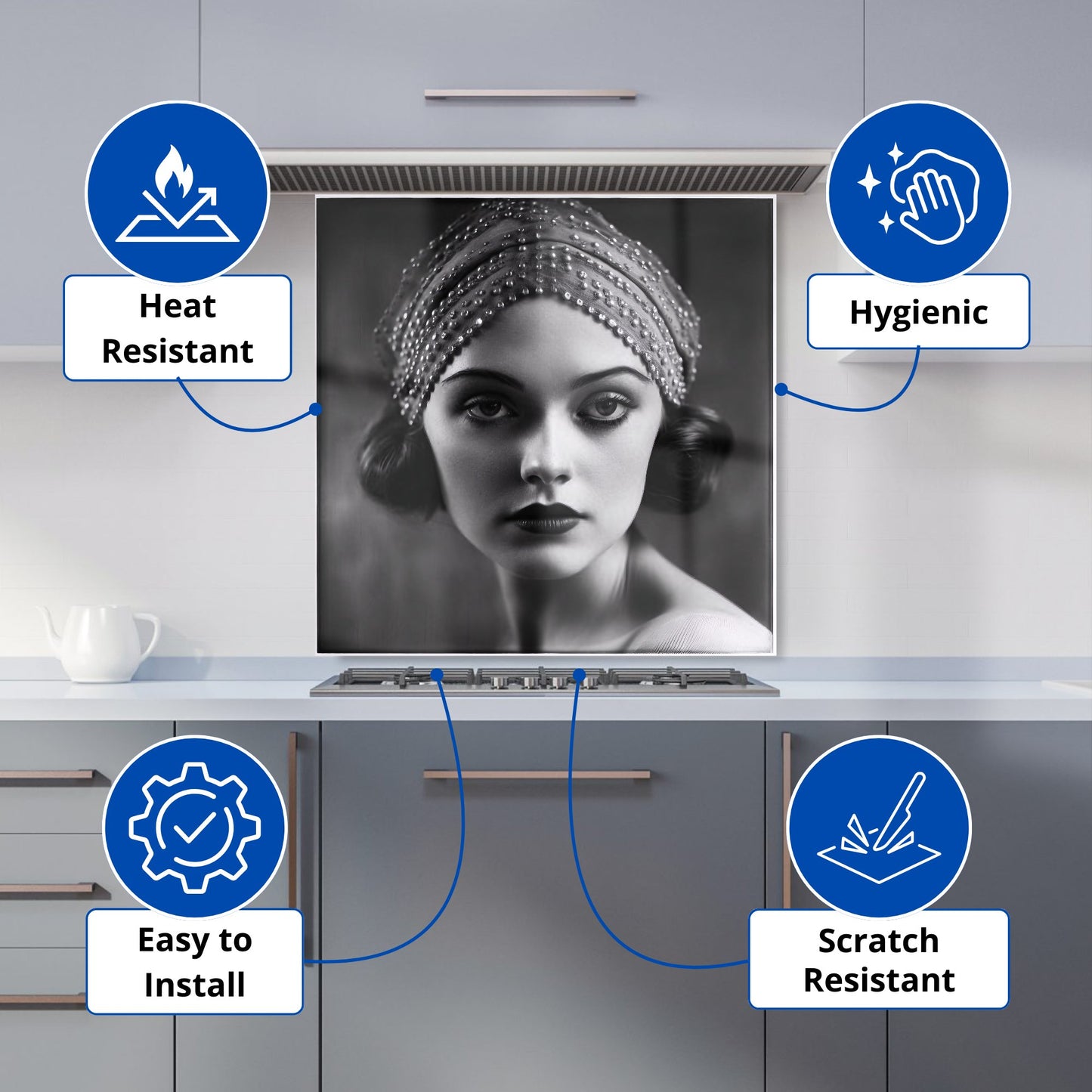 Heat Resistant

Hygienic

Easy to Install

Scratch Resistant