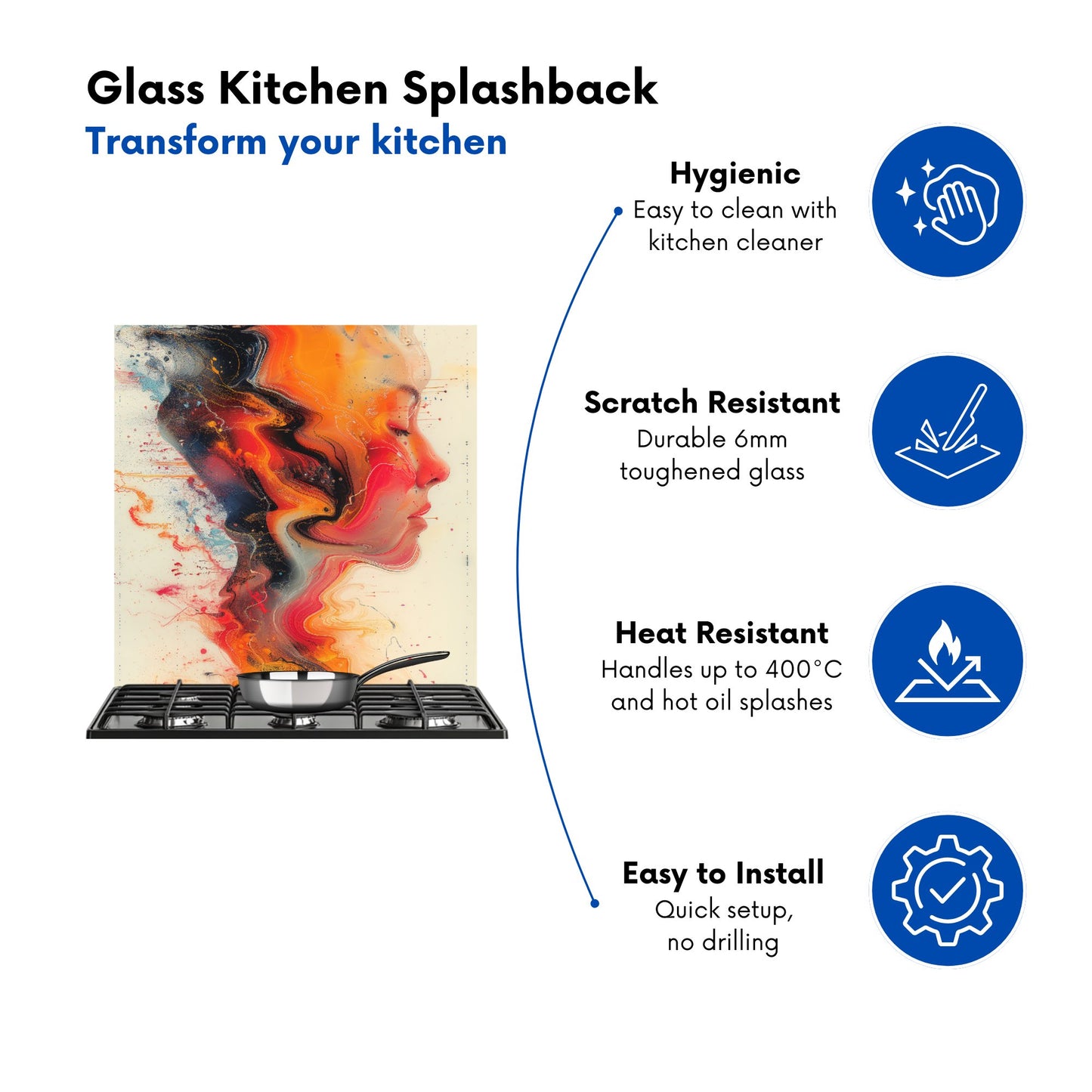 Glass Kitchen Splashback
Transform your kitchen

Hygienic
Easy to clean with kitchen cleaner

Scratch Resistant
Durable 6mm toughened glass

Heat Resistant
Handles up to 400°C and hot oil splashes

Easy to Install
Quick setup, no drilling