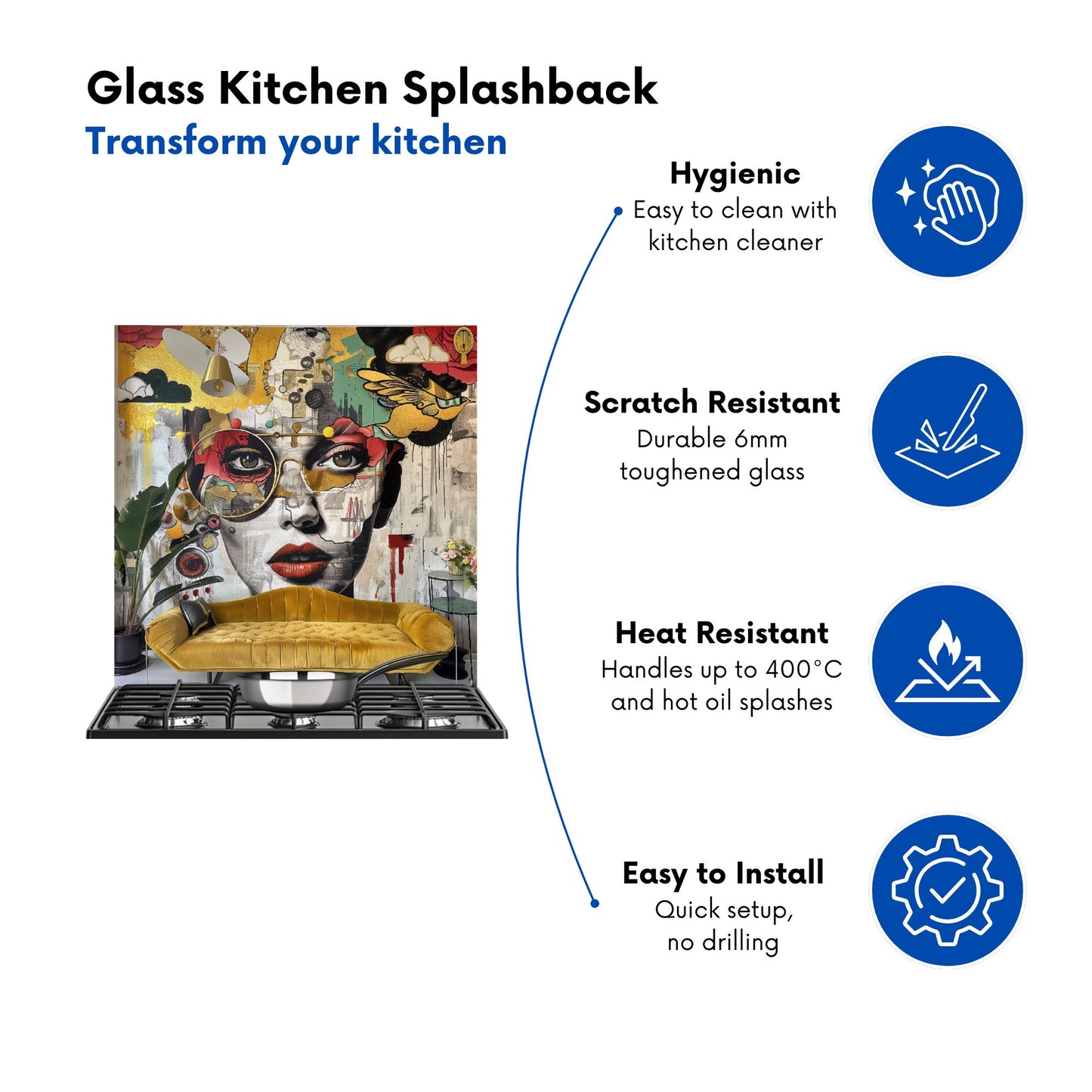 Glass Kitchen Splashback
Transform your kitchen

Hygienic
Easy to clean with kitchen cleaner

Scratch Resistant
Durable 6mm toughened glass

Heat Resistant
Handles up to 400°C and hot oil splashes

Easy to Install
Quick setup, no drilling