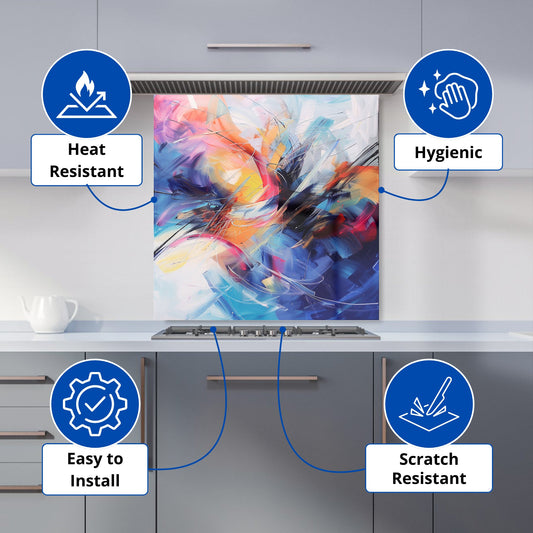 Heat Resistant

Hygienic

Easy to Install

Scratch Resistant