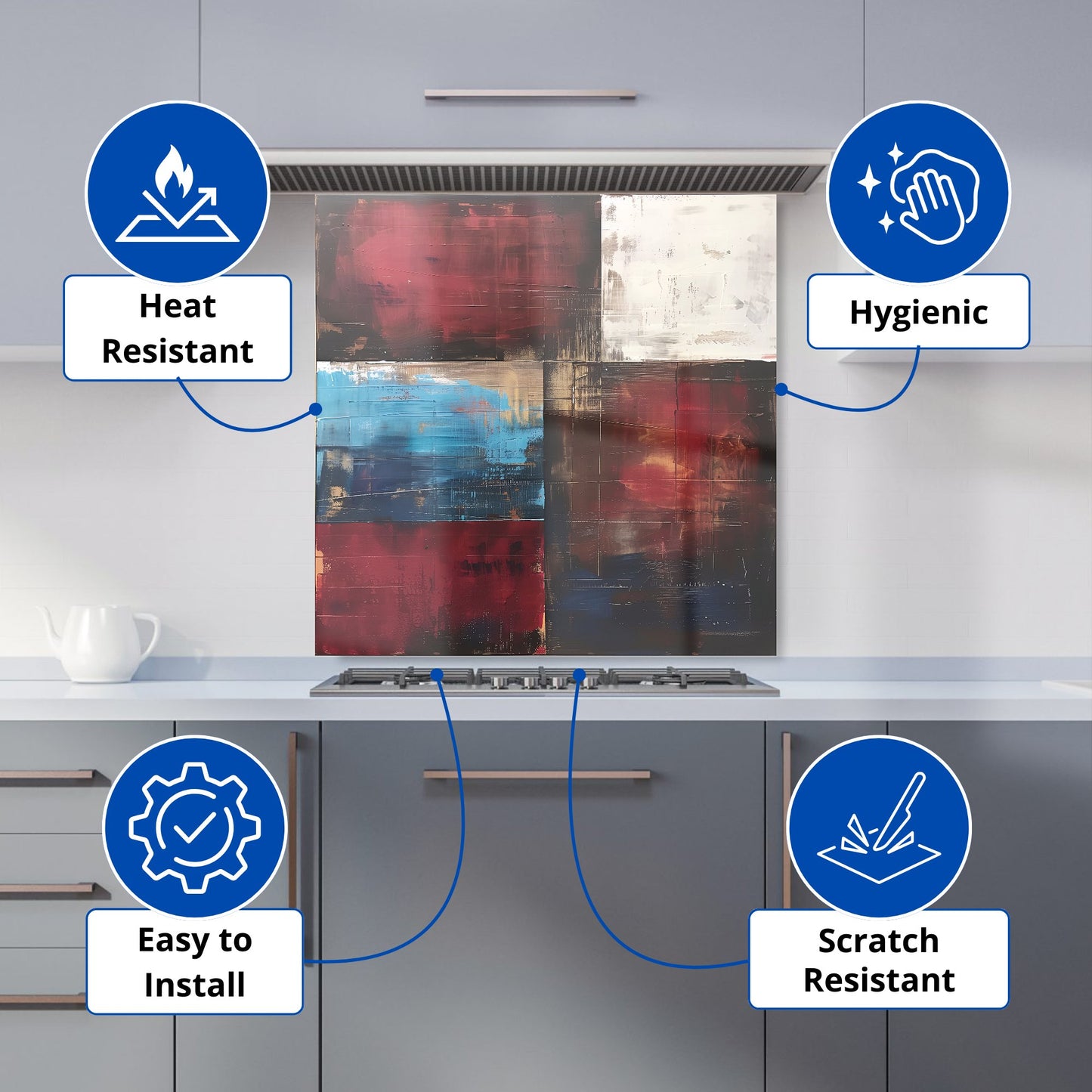 Heat Resistant

Hygienic

Easy to Install

Scratch Resistant