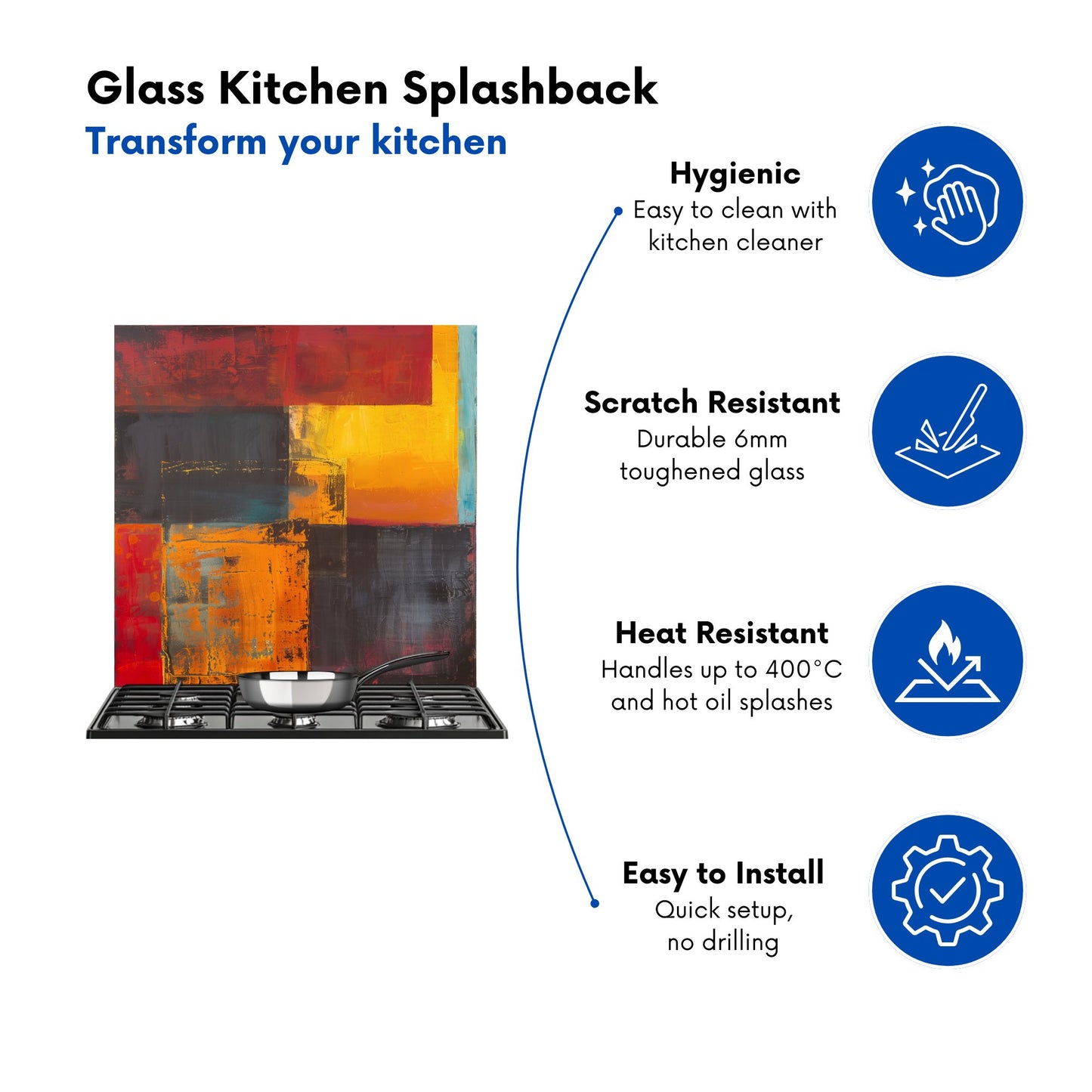 Glass Kitchen Splashback
Transform your kitchen

Hygienic
Easy to clean with kitchen cleaner

Scratch Resistant
Durable 6mm toughened glass

Heat Resistant
Handles up to 400°C and hot oil splashes

Easy to Install
Quick setup, no drilling