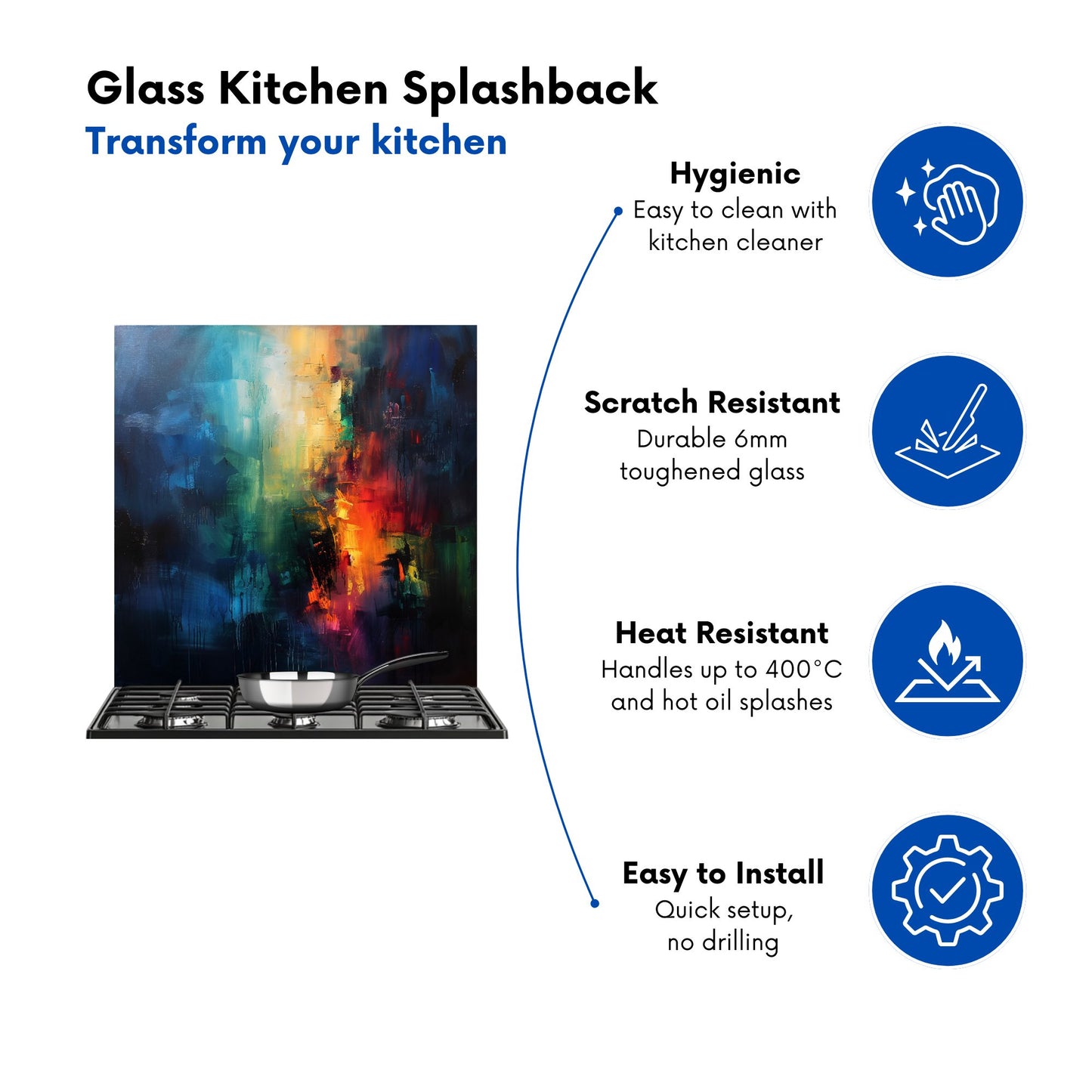 Glass Kitchen Splashback
Transform your kitchen

Hygienic
Easy to clean with kitchen cleaner

Scratch Resistant
Durable 6mm toughened glass

Heat Resistant
Handles up to 400°C and hot oil splashes

Easy to Install
Quick setup, no drilling