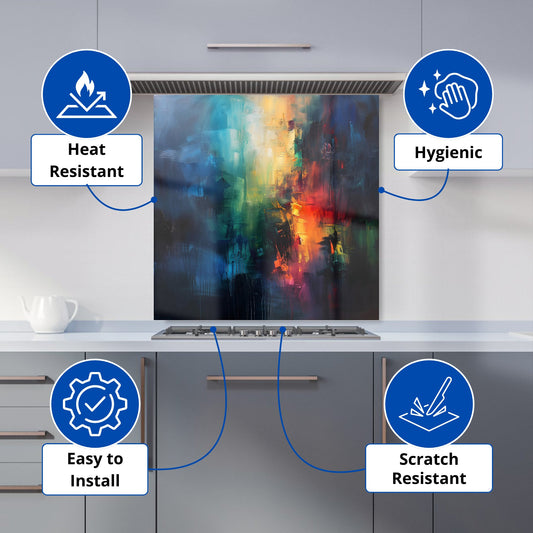 Heat Resistant

Hygienic

Easy to Install

Scratch Resistant