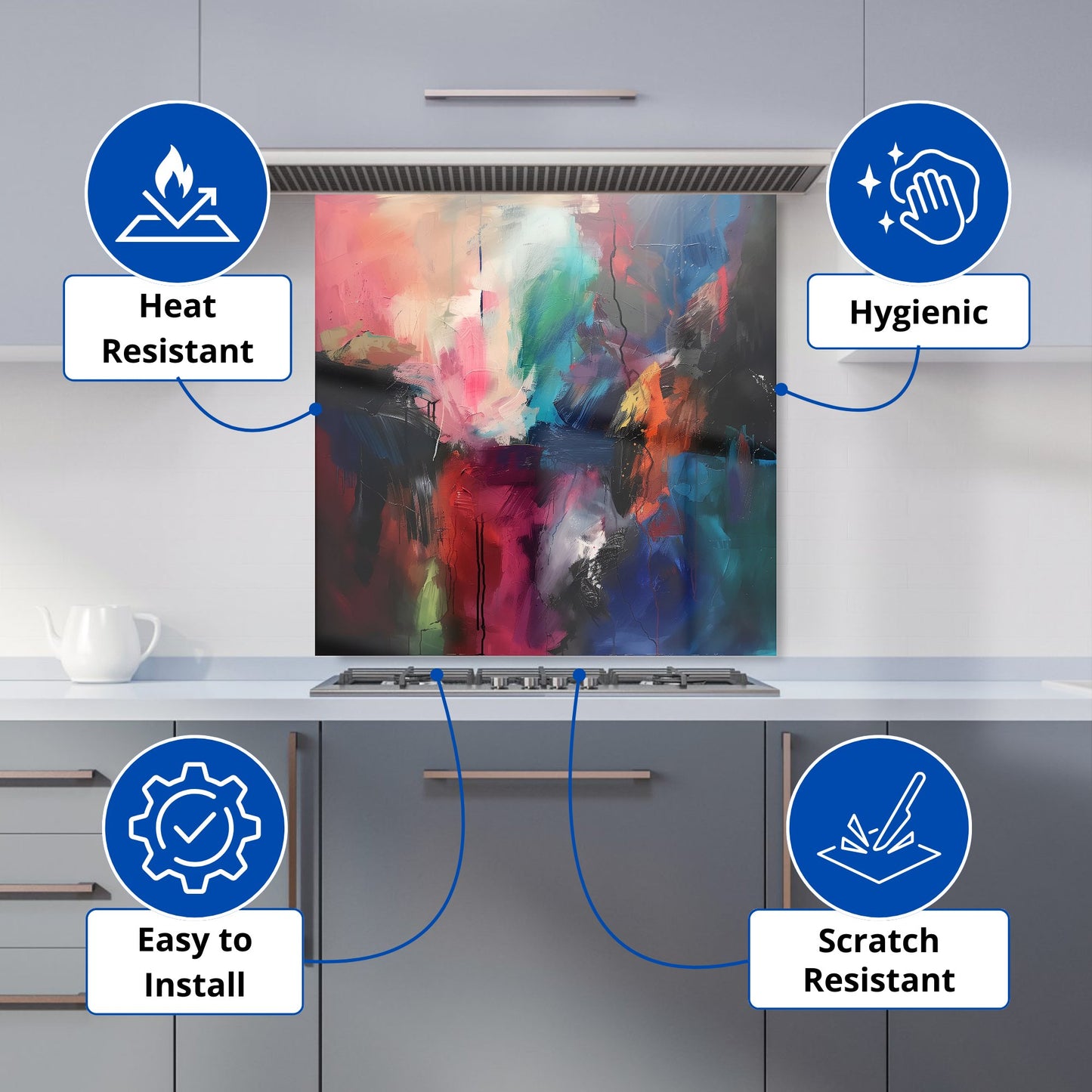 Heat Resistant

Hygienic

Easy to Install

Scratch Resistant