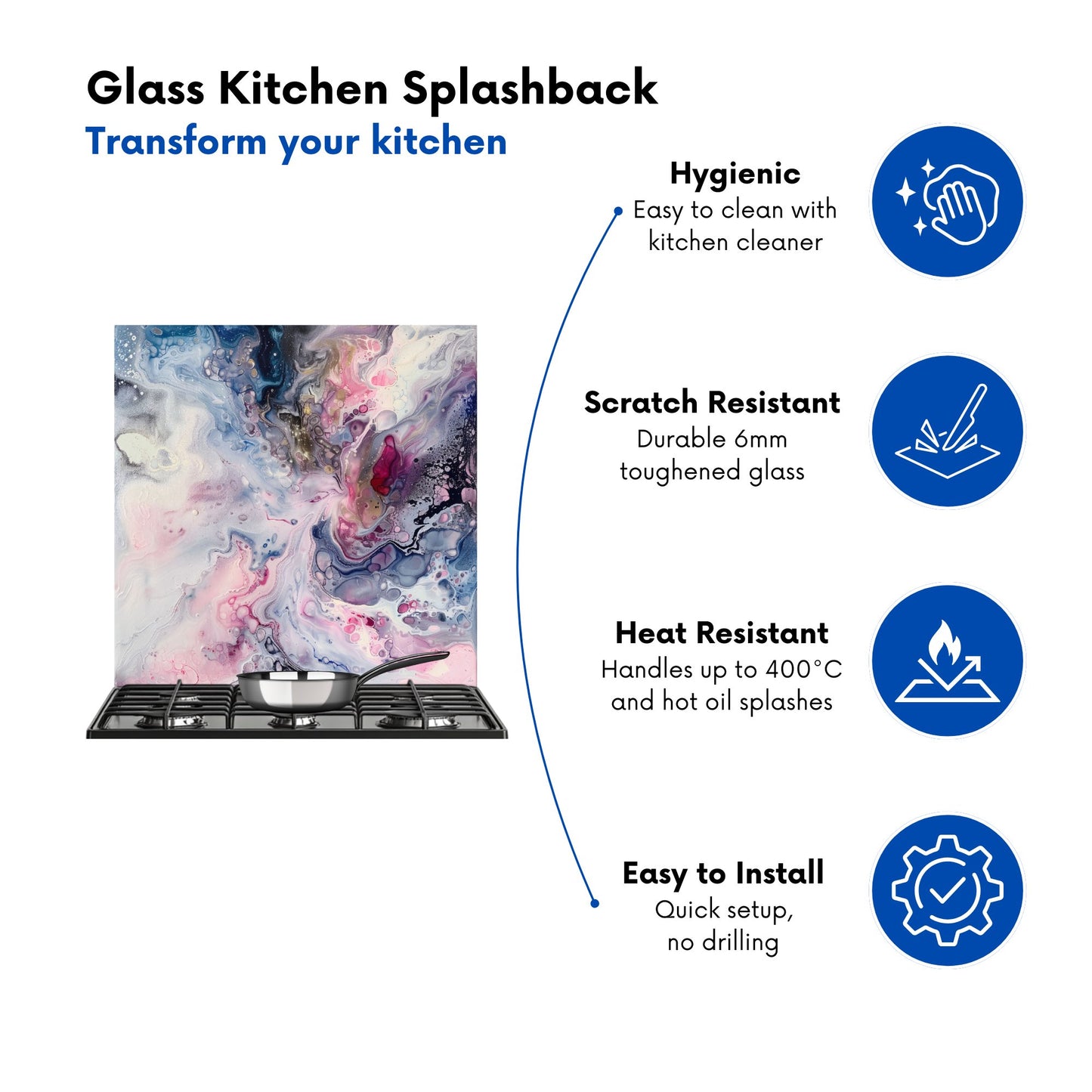 Glass Kitchen Splashback
Transform your kitchen

Hygienic
Easy to clean with kitchen cleaner

Scratch Resistant
Durable 6mm toughened glass

Heat Resistant
Handles up to 400°C and hot oil splashes

Easy to Install
Quick setup, no drilling