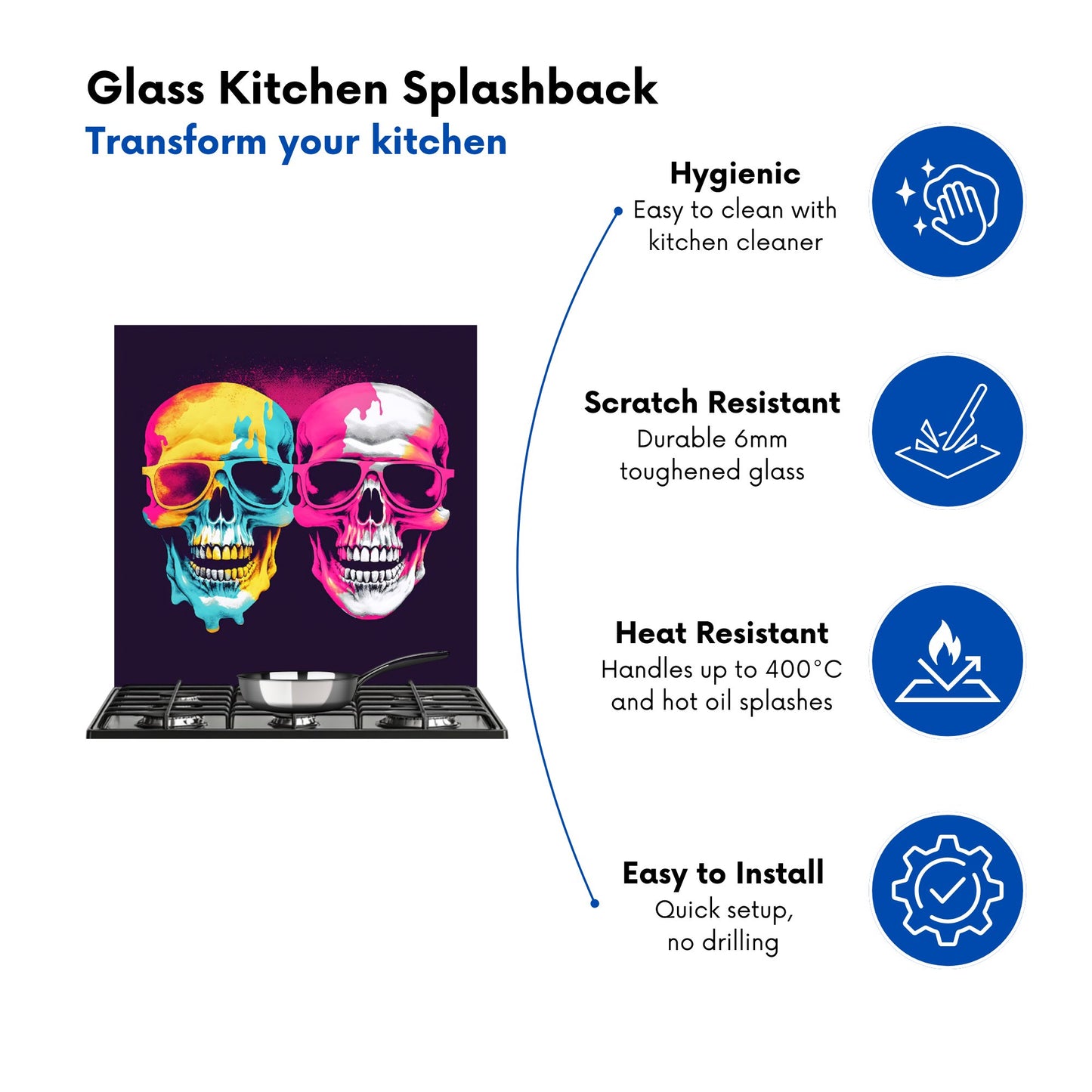 Glass Kitchen Splashback
Transform your kitchen

Hygienic
Easy to clean with kitchen cleaner

Scratch Resistant
Durable 6mm toughened glass

Heat Resistant
Handles up to 400°C and hot oil splashes

Easy to Install
Quick setup, no drilling