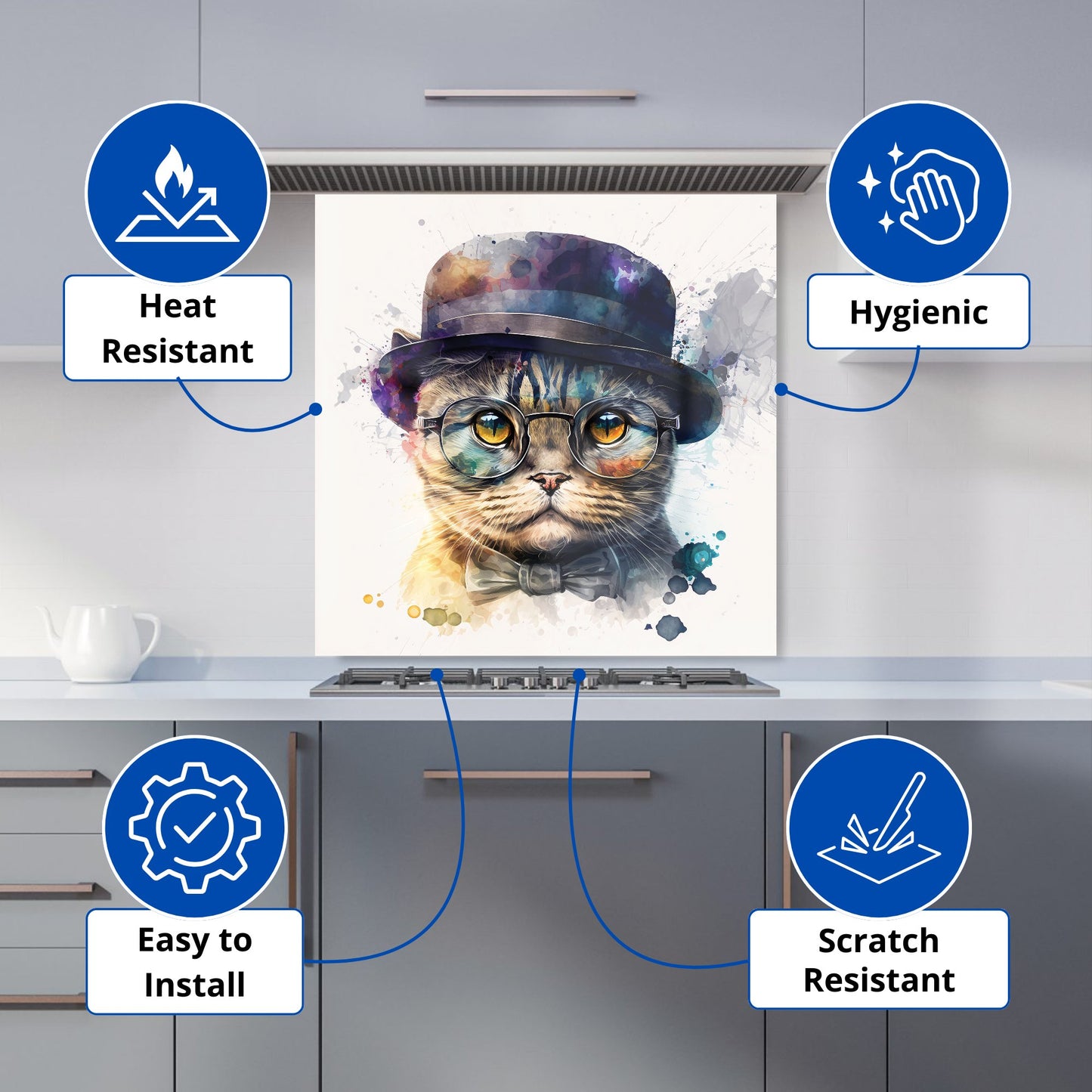 Heat Resistant

Hygienic

Easy to Install

Scratch Resistant