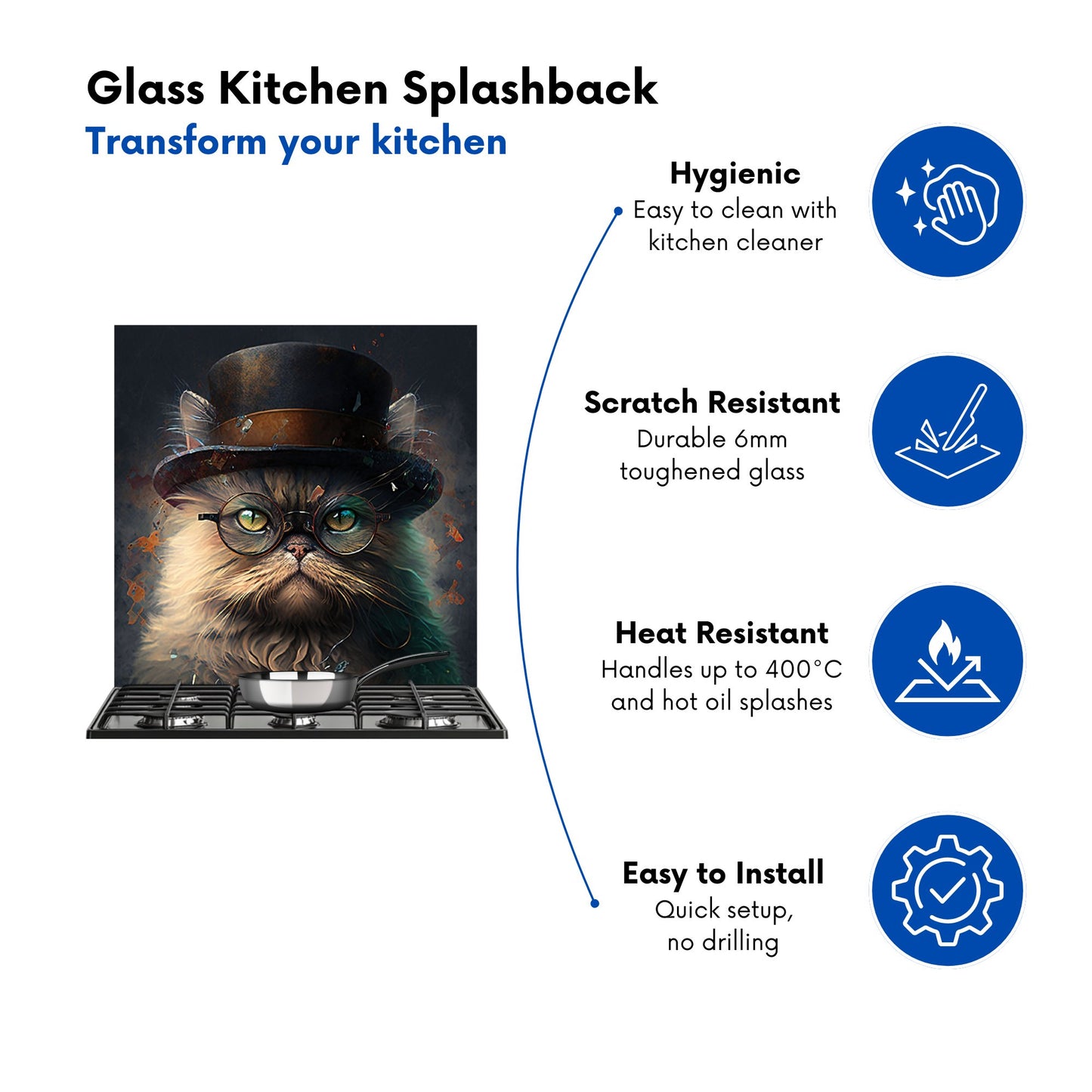 Glass Kitchen Splashback
Transform your kitchen

Hygienic
Easy to clean with kitchen cleaner

Scratch Resistant
Durable 6mm toughened glass

Heat Resistant
Handles up to 400°C and hot oil splashes

Easy to Install
Quick setup, no drilling