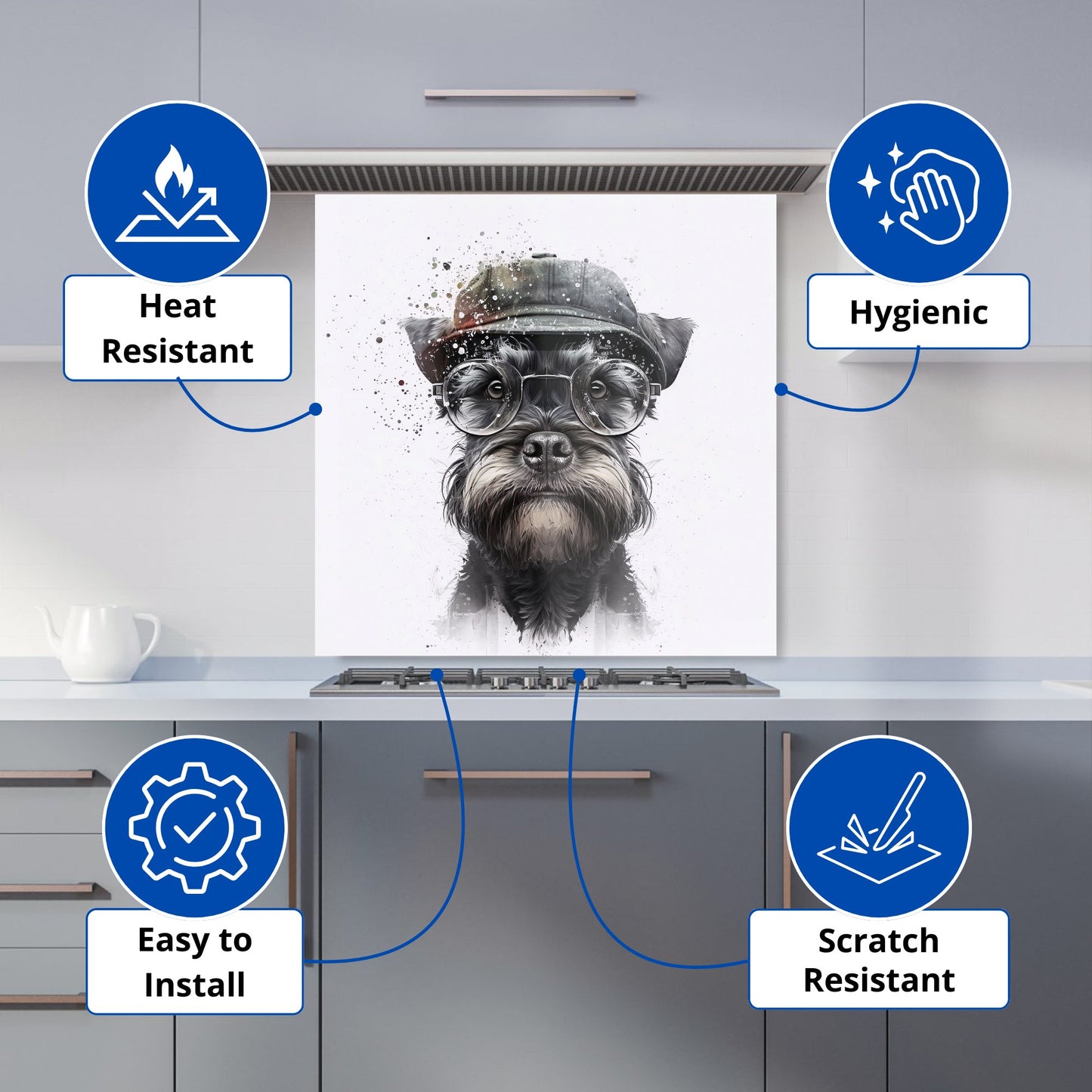 Heat Resistant

Hygienic

Easy to Install

Scratch Resistant