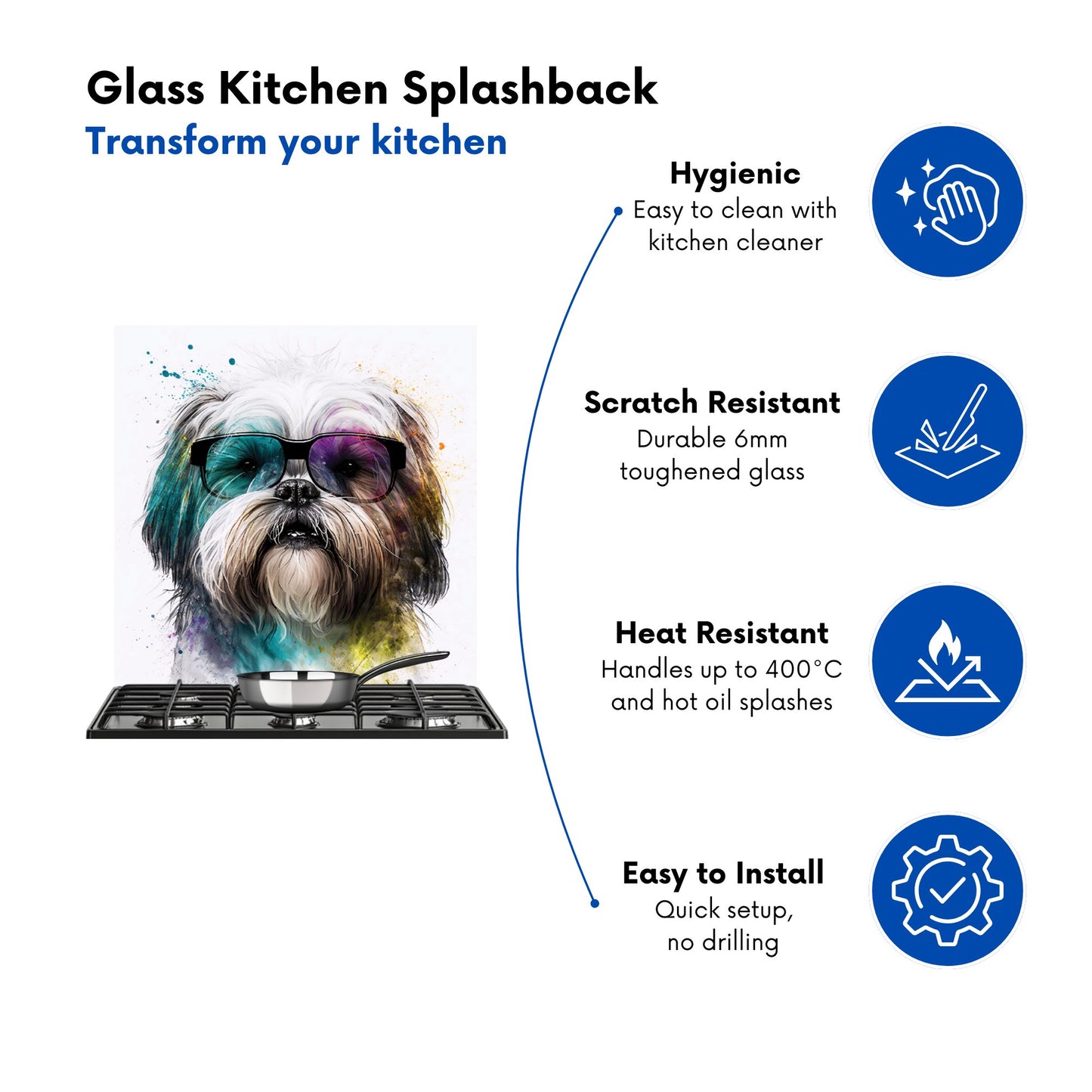 Glass Kitchen Splashback
Transform your kitchen

Hygienic
Easy to clean with kitchen cleaner

Scratch Resistant
Durable 6mm toughened glass

Heat Resistant
Handles up to 400°C and hot oil splashes

Easy to Install
Quick setup, no drilling